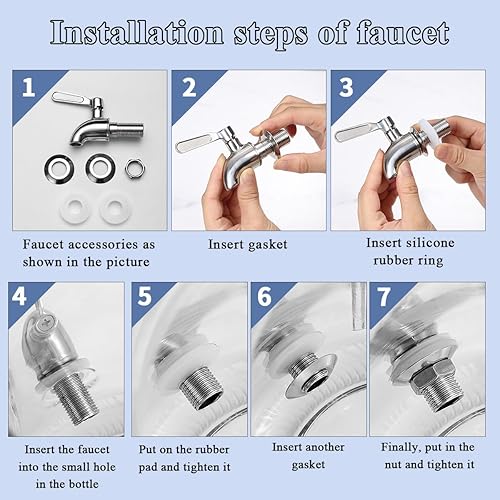 Installation steps of faucet

1
Faucet accessories as shown in the picture

2
Insert gasket

3
Insert silicone rubber ring

4
Insert the faucet into the small hole in the bottle

5
Put on the rubber pad and tighten it

6
Insert another gasket

7
Finally, put in the nut and tighten it