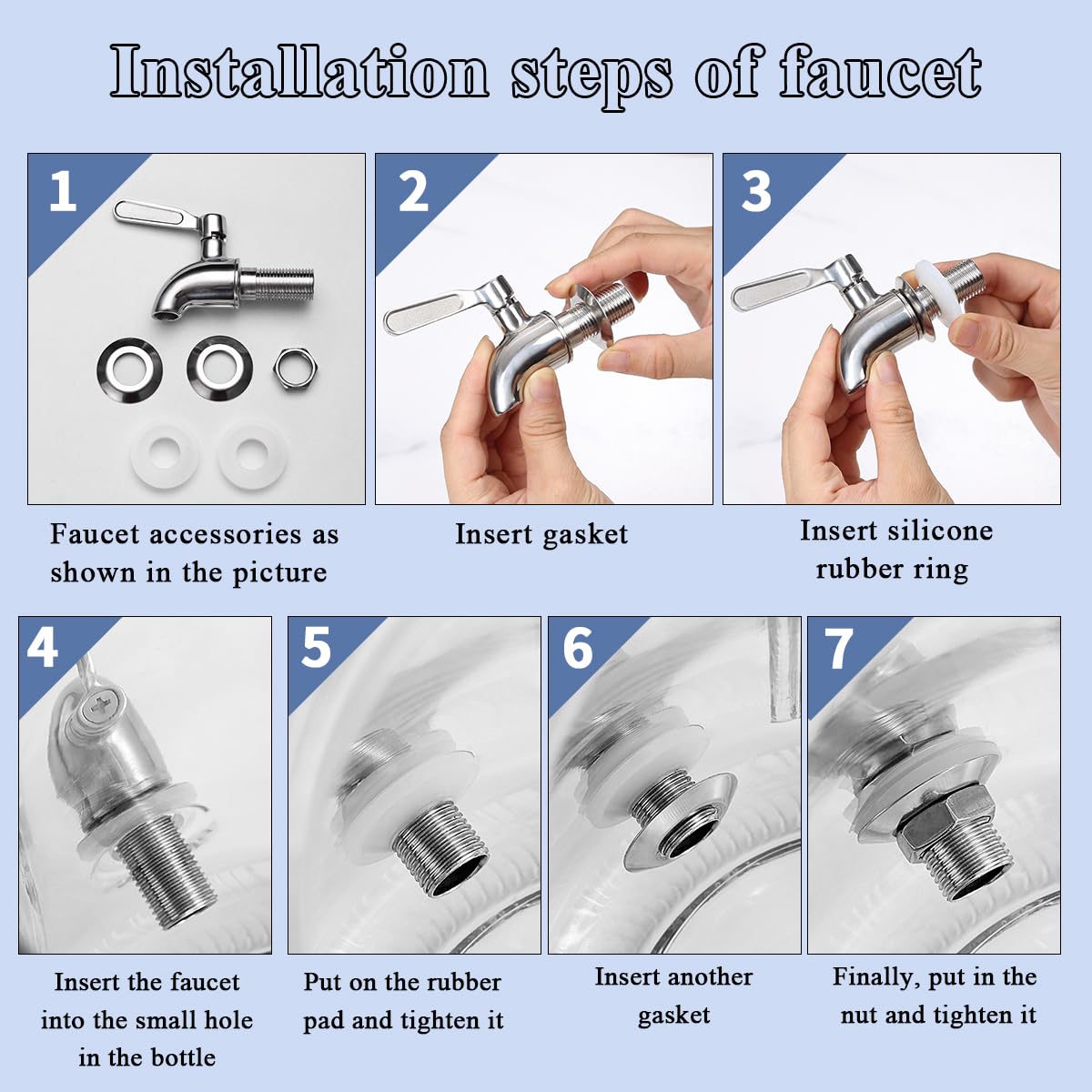 Installation steps of faucet

1

Faucet accessories as shown in the picture

2

Insert gasket

3

Insert silicone rubber ring

4

Insert the faucet into the small hole in the bottle

5

Put on the rubber pad and tighten it

6

Insert another gasket

7

Finally, put in the nut and tighten it