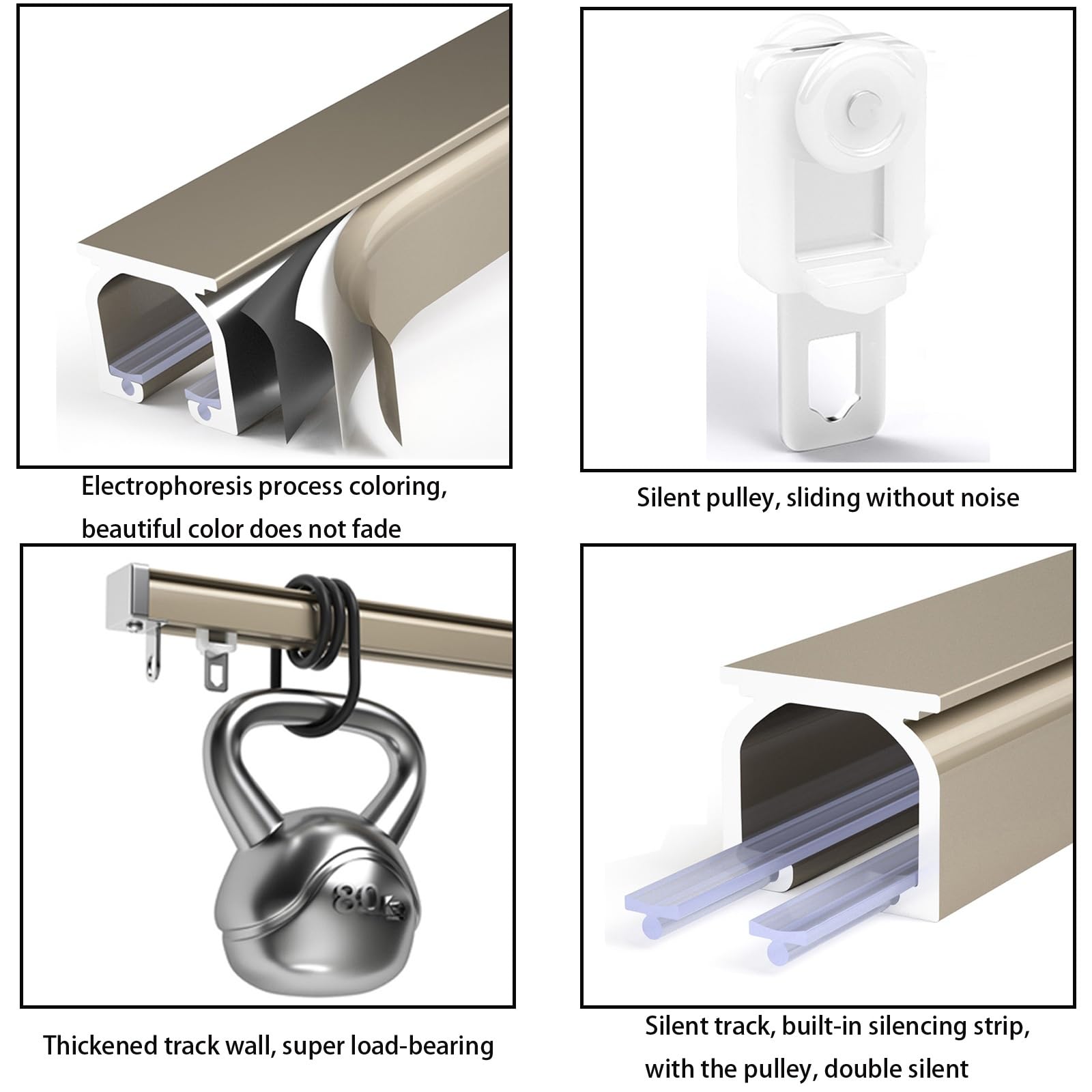 Electrophoresis process coloring, beautiful color does not fade

Silent pulley, sliding without noise

80kg

Thickened track wall, super load-bearing

Silent track, built-in silencing strip, with the pulley, double silent