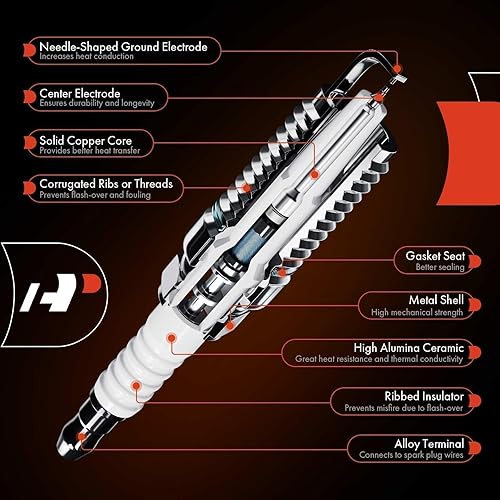 Needle-Shaped Ground Electrode
Increases heat conduction

Center Electrode
Ensures durability and longevity

Solid Copper Core
Provides better heat transfer

Corrugated Ribs or Threads
Prevents flash-over and fouling

Gasket Seat
Better sealing

Metal Shell
High mechanical strength

High Alumina Ceramic
Great heat resistance and thermal conductivity

Ribbed Insulator
Prevents misfire due to flash-over

Alloy Terminal
Connects to spark plug wires