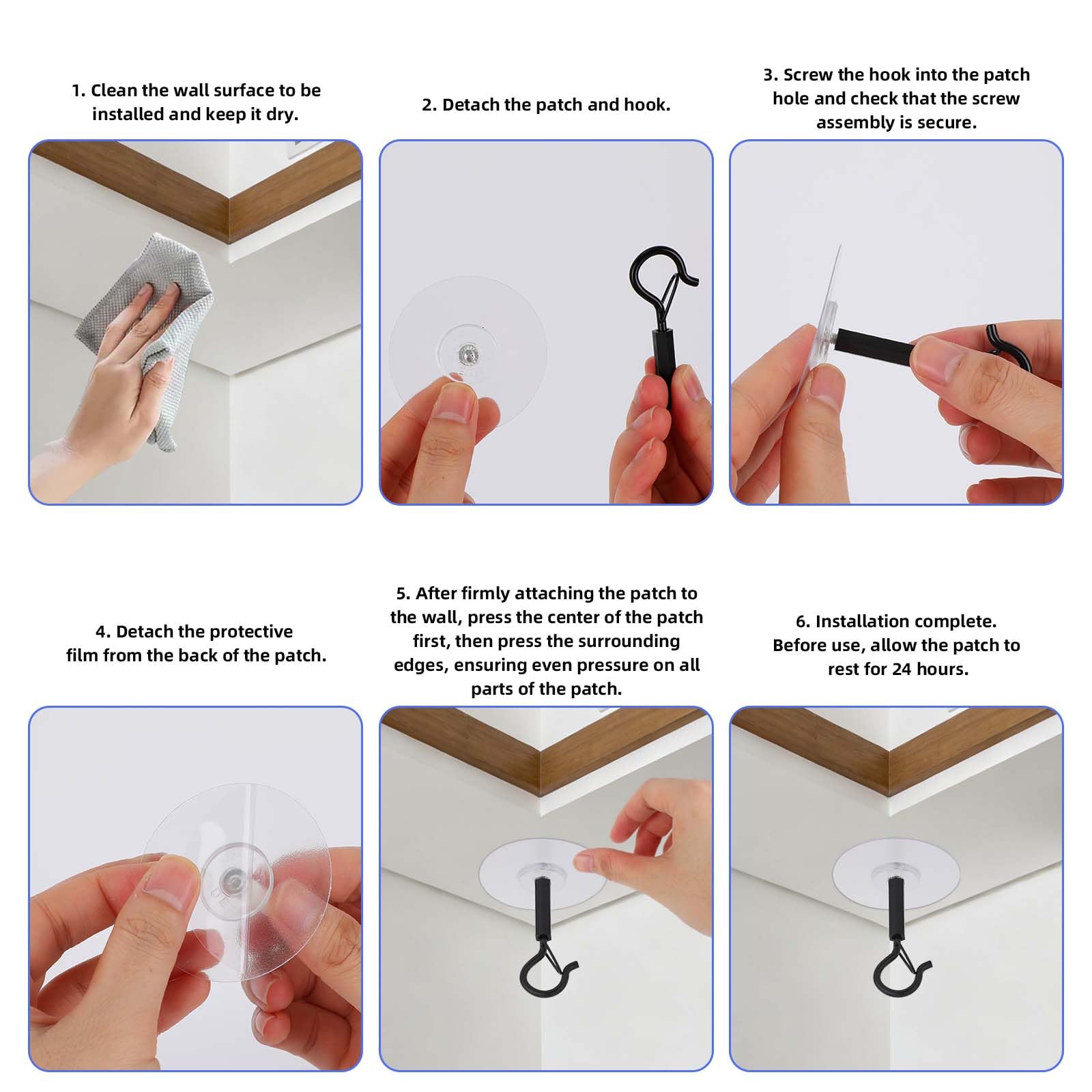 1. Clean the wall surface to be installed and keep it dry.

2. Detach the patch and hook.

3. Screw the hook into the patch hole and check that the screw assembly is secure.

4. Detach the protective film from the back of the patch.

5. After firmly attaching the patch to the wall, press the center of the patch first, then press the surrounding edges, ensuring even pressure on all parts of the patch.

6. Installation complete. Before use, allow the patch to rest for 24 hours.