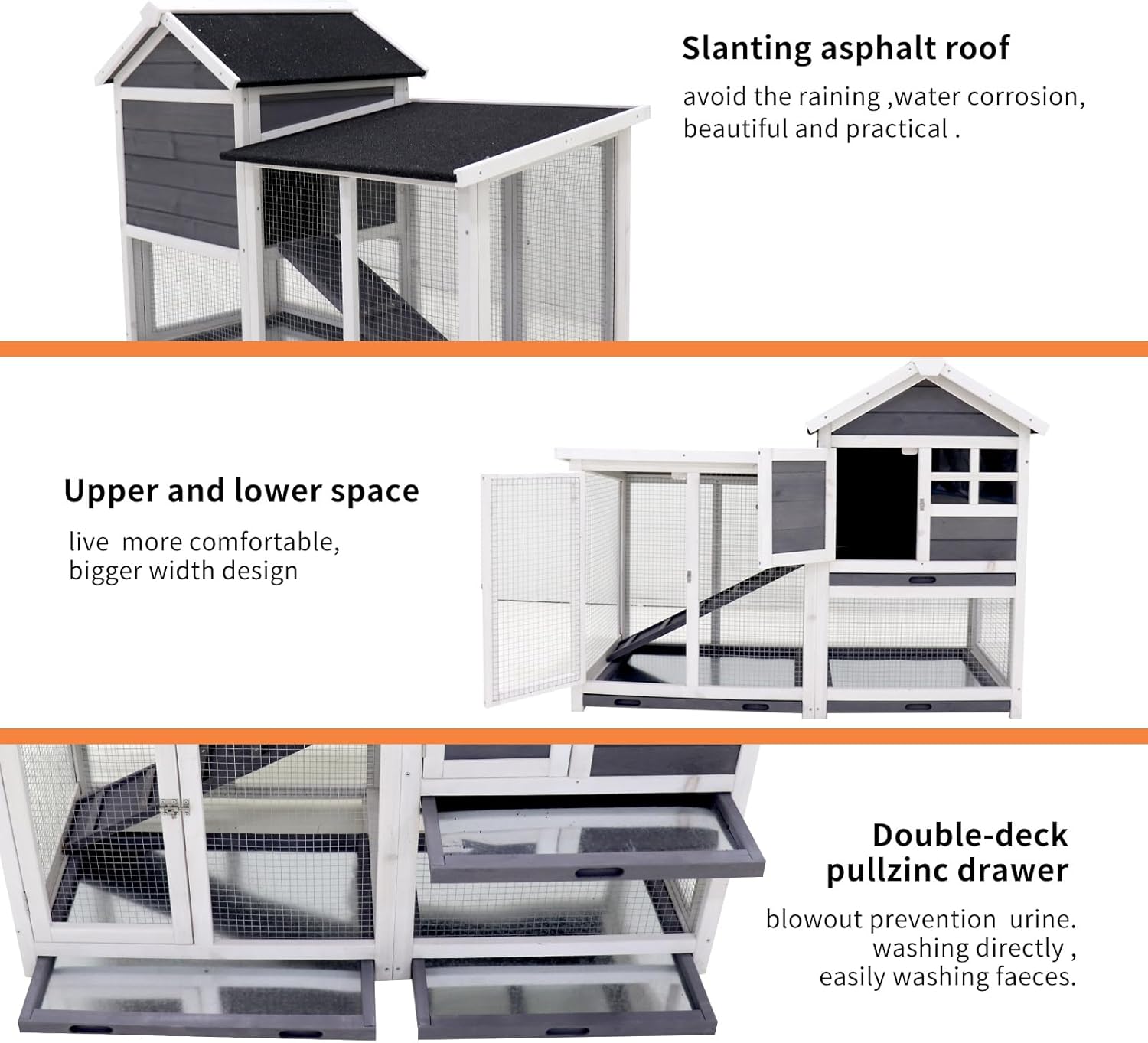 Slanting asphalt roof

avoid the raining ,water corrosion, beautiful and practical .

Upper and lower space

live  more comfortable,
bigger width design

Double-deck
pullzinc drawer

blowout prevention  urine.
washing directly ,
easily washing faeces.