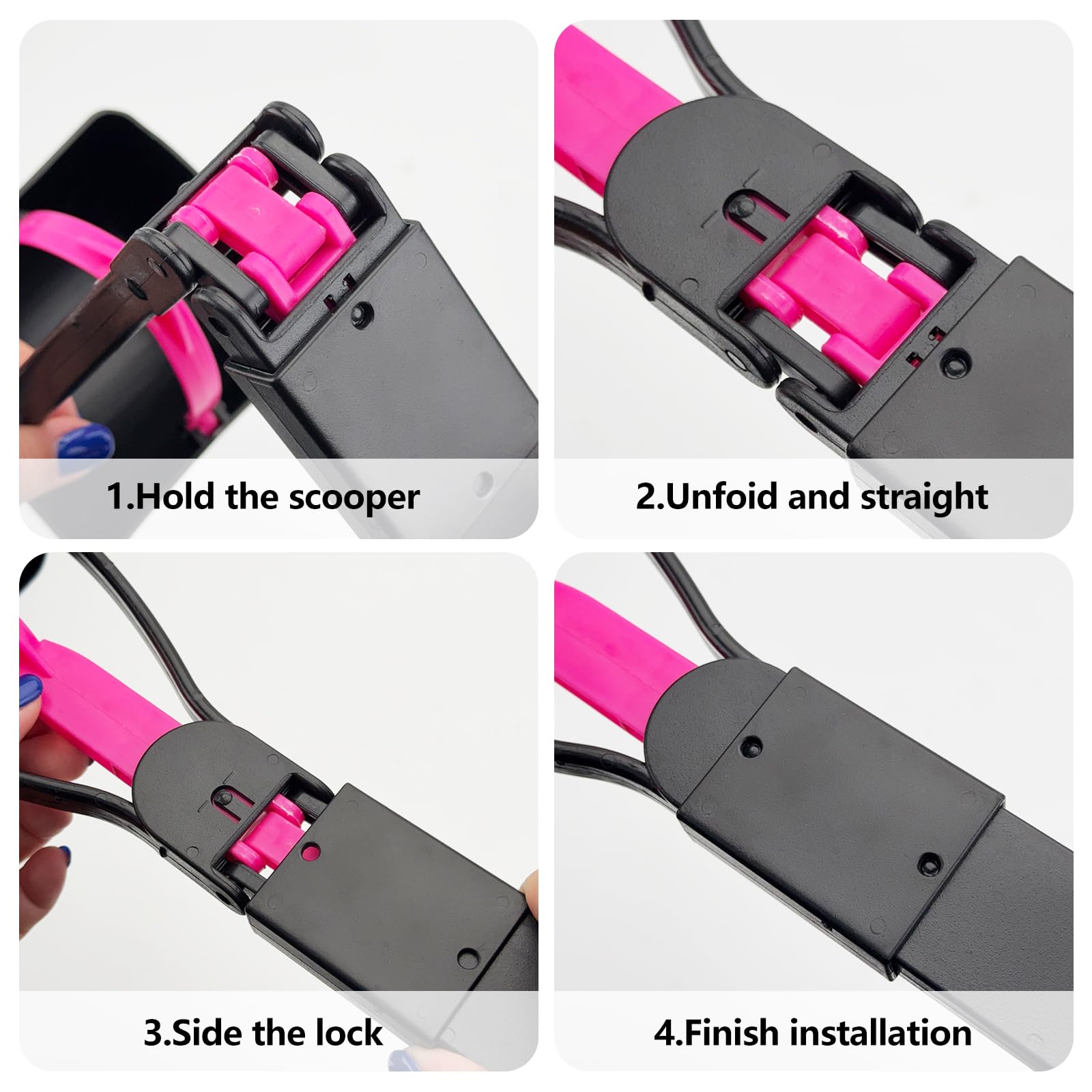 1.Hold the scooper

2.Unfoid and straight

3.Side the lock

4.Finish installation