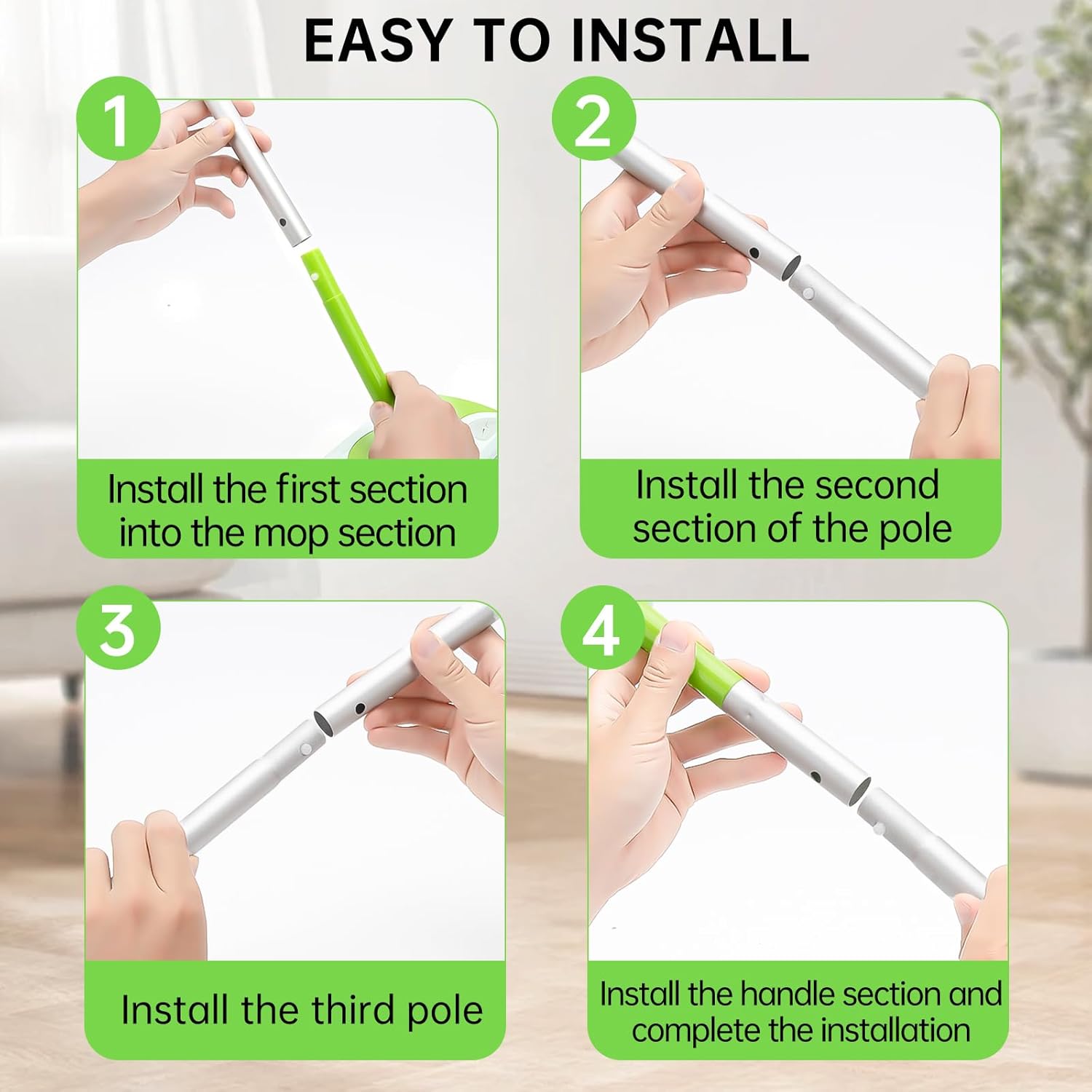 EASY TO INSTALL

1

Install the first section into the mop section

2

Install the second section of the pole

3

Install the third pole

4

Install the handle section and complete the installation