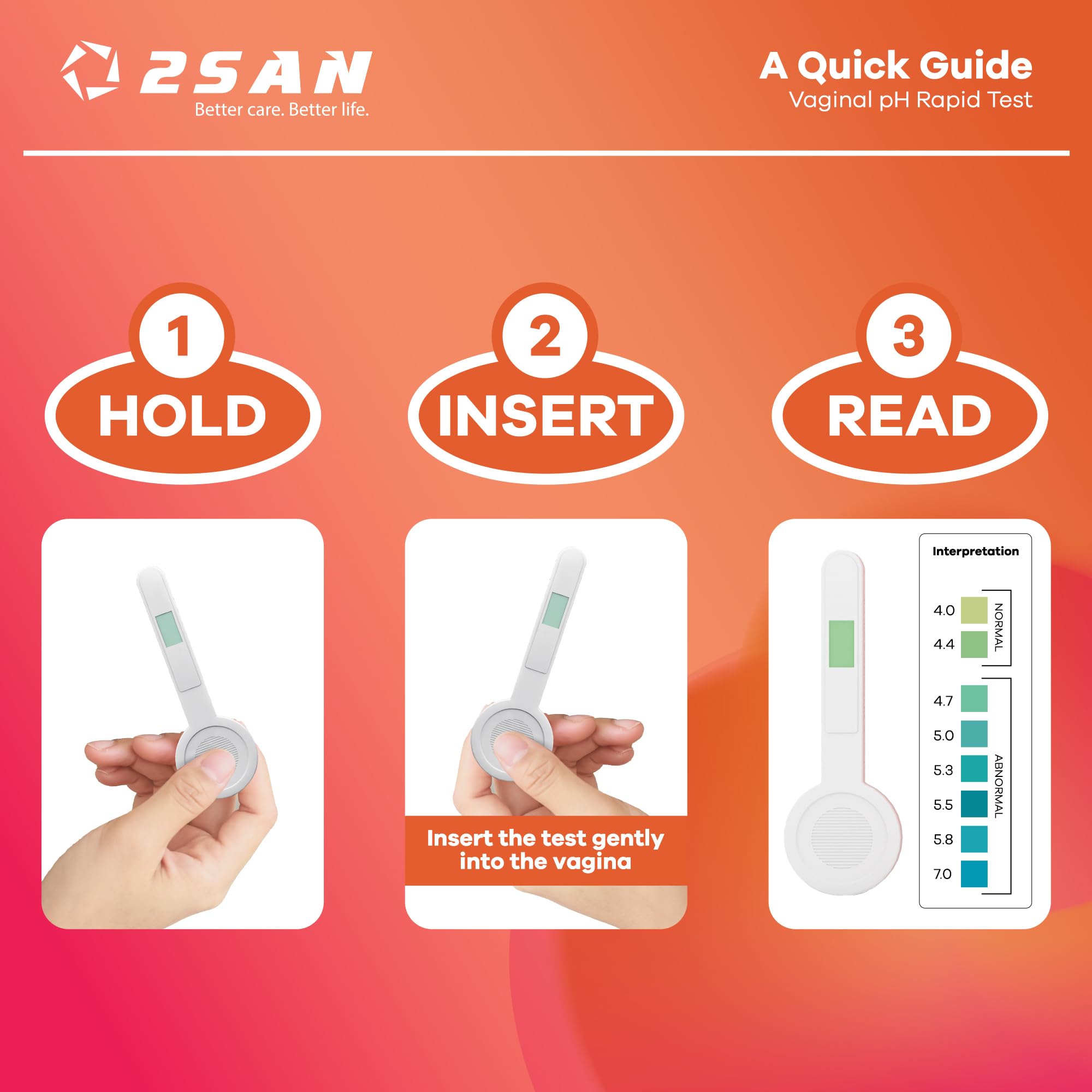 2SAN
Better care. Better life.

A Quick Guide
Vaginal pH Rapid Test

1
HOLD

2
INSERT

3
READ

Insert the test gently into the vagina

Interpretation

4.0
4.4
NORMAL

4.7
5.0
5.3
5.5
5.8
7.0
ABNORMAL