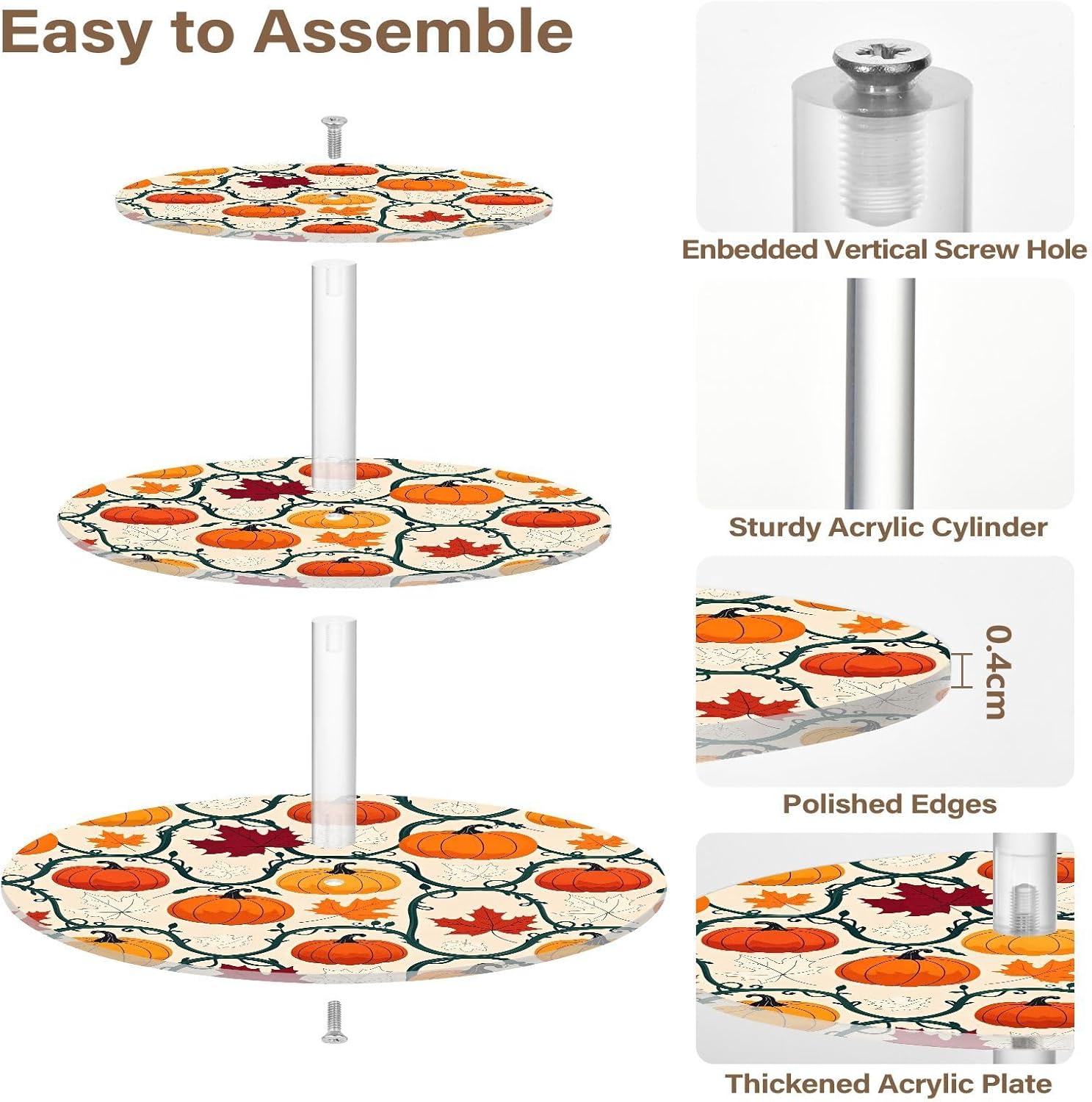 Easy to Assemble

Enbedded Vertical Screw Hole

Sturdy Acrylic Cylinder

0.4cm

Polished Edges

Thickened Acrylic Plate