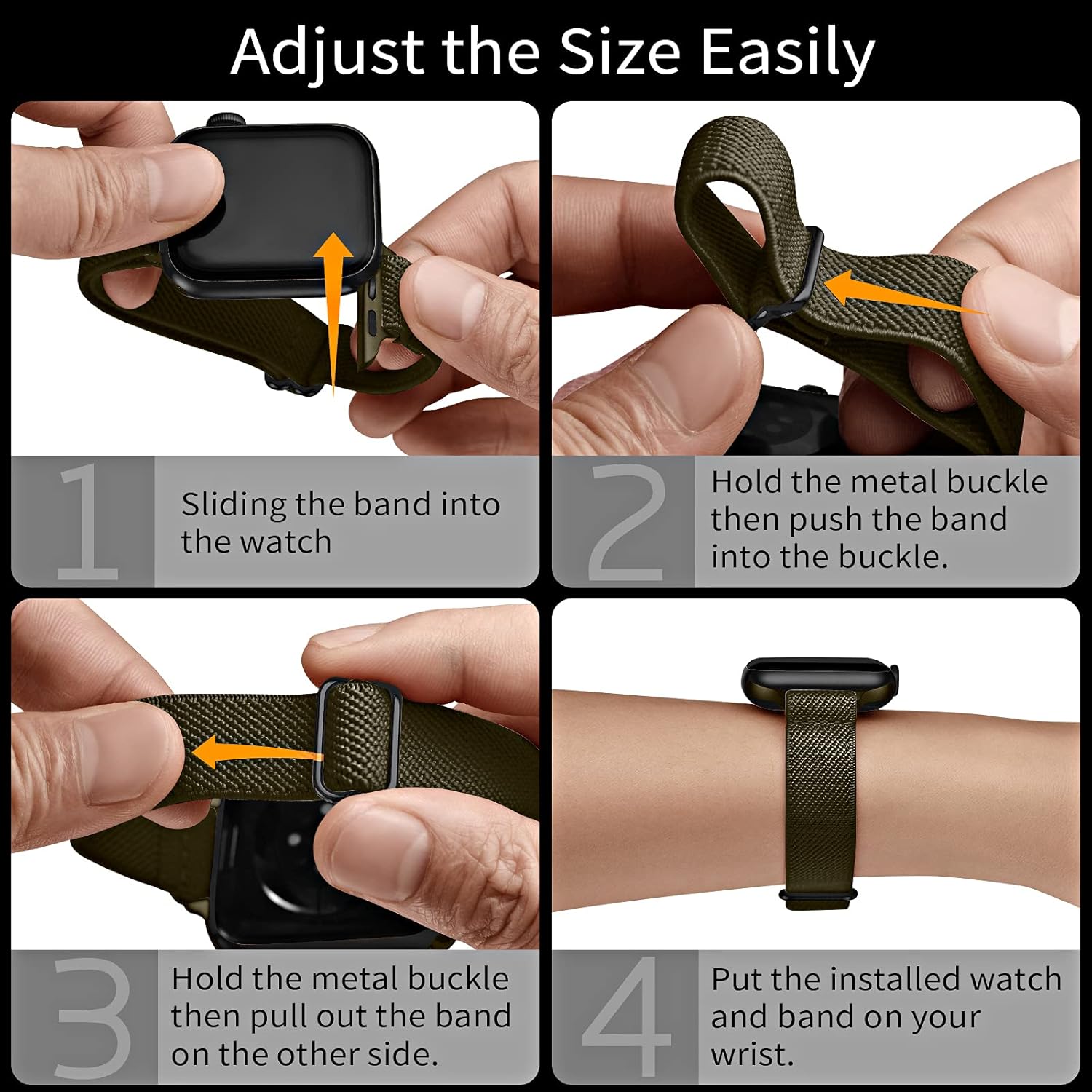 Adjust the Size Easily

1

Sliding the band into the watch

2

Hold the metal buckle then push the band into the buckle.

3

Hold the metal buckle then pull out the band on the other side.

4

Put the installed watch and band on your wrist.