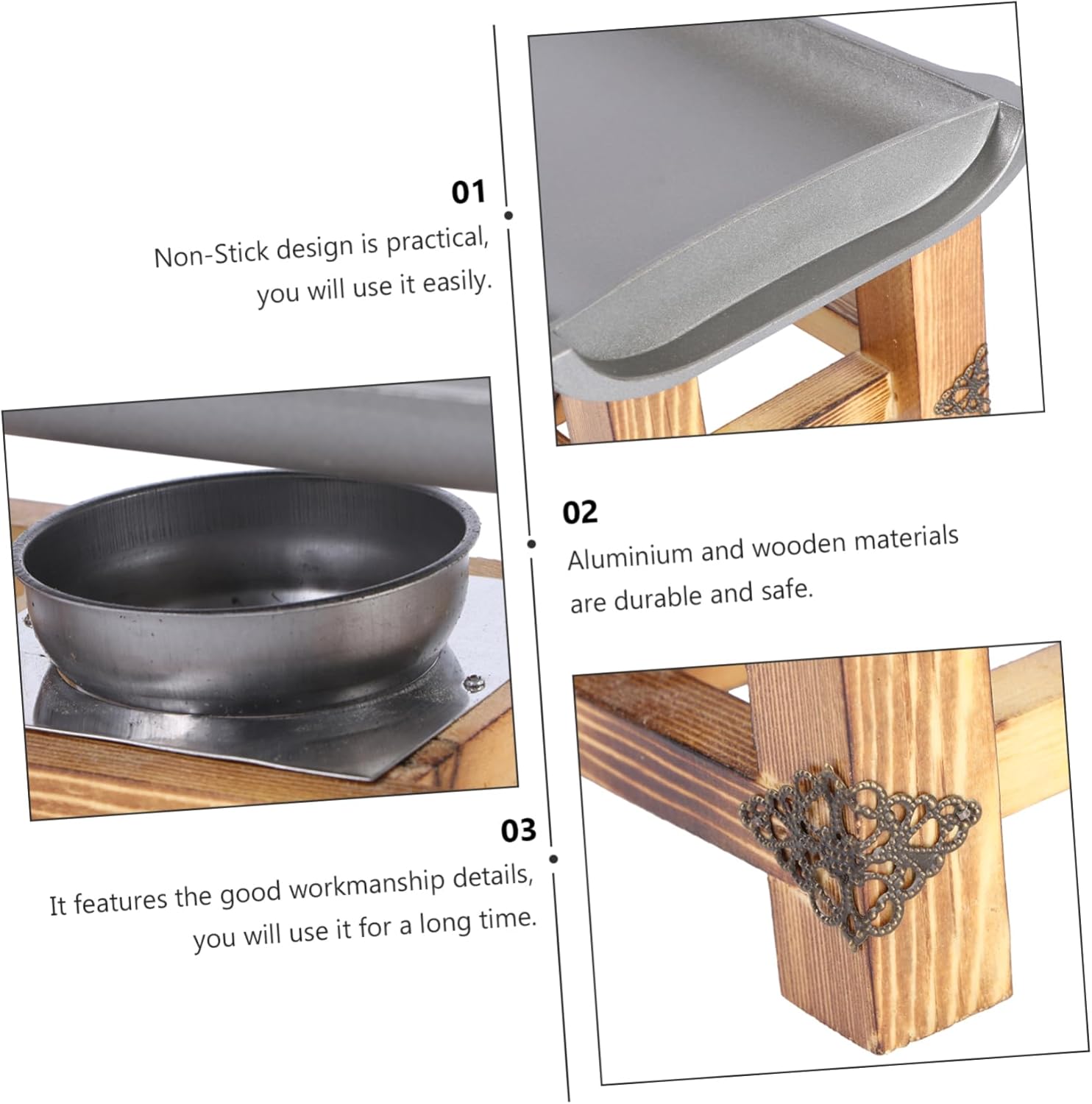 01

Non-Stick design is practical, you will use it easily.

02

Aluminium and wooden materials are durable and safe.

03

It features the good workmanship details, you will use it for a long time.