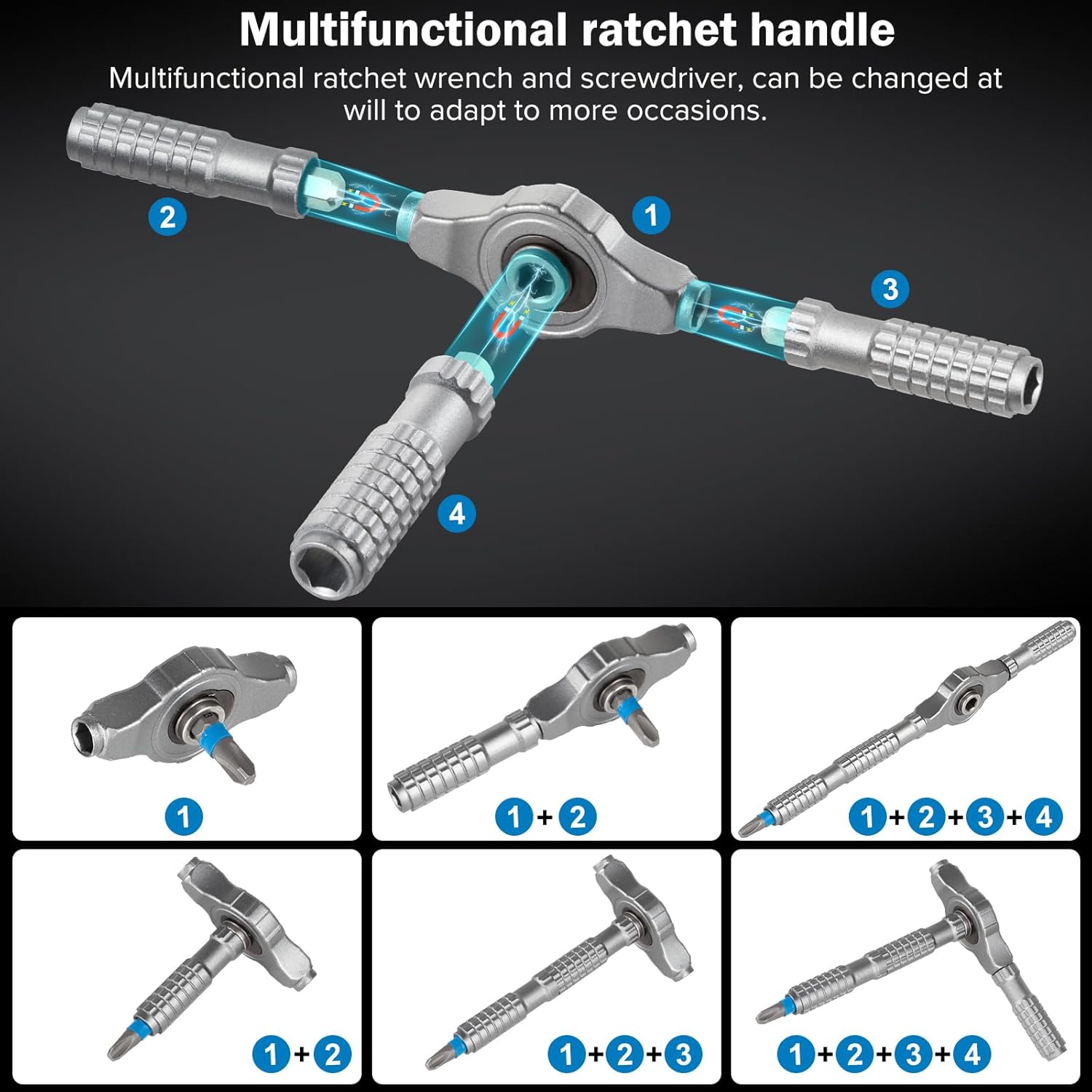 Multifunctional ratchet handle

Multifunctional ratchet wrench and screwdriver, can be changed at will to adapt to more occasions.

2

1

3

4

1

1+2

1+2+3+4

1+2

1+2+3

1+2+3+4