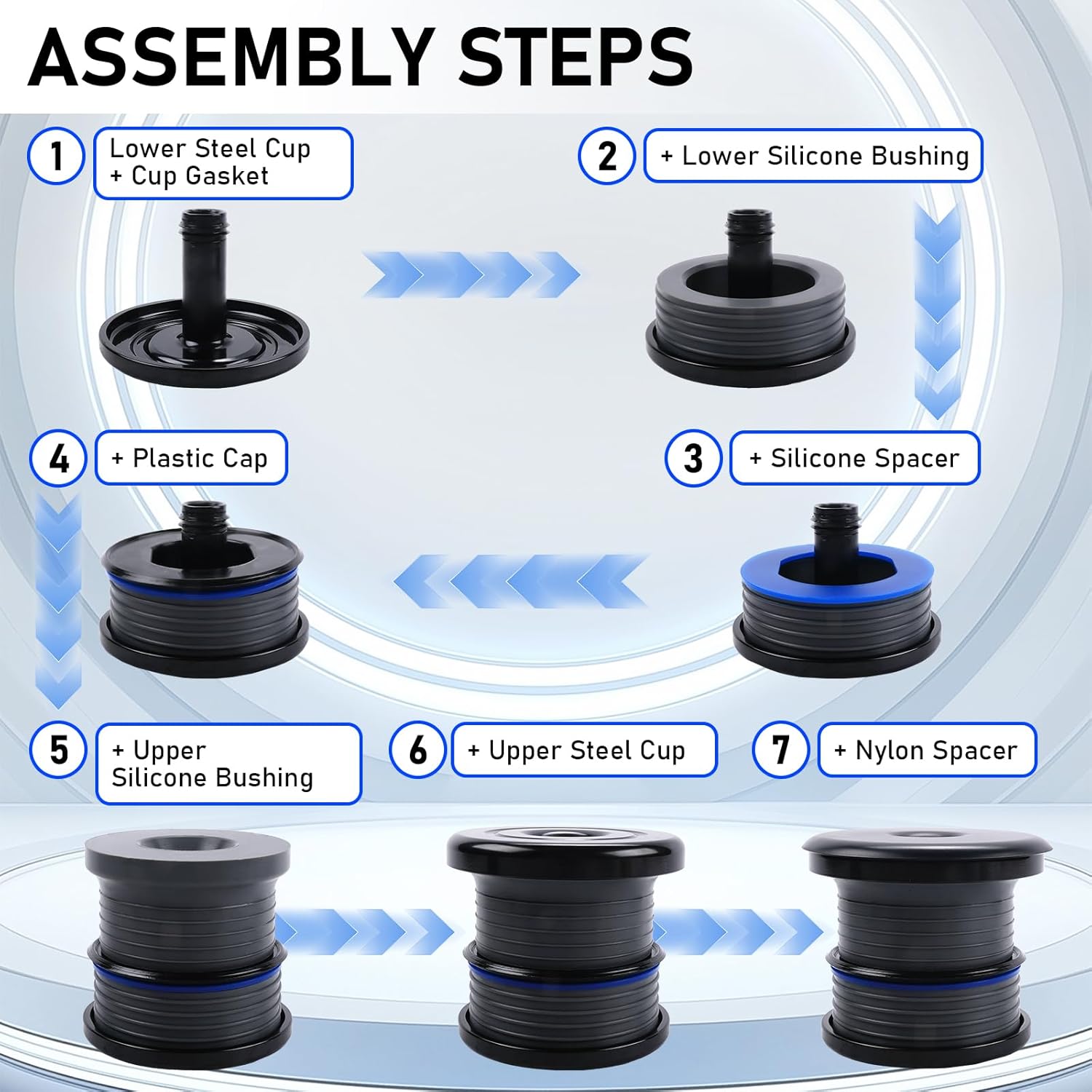 ASSEMBLY STEPS

1 Lower Steel Cup + Cup Gasket

2 + Lower Silicone Bushing

3 + Silicone Spacer

4 + Plastic Cap

5 + Upper Silicone Bushing

6 + Upper Steel Cup

7 + Nylon Spacer