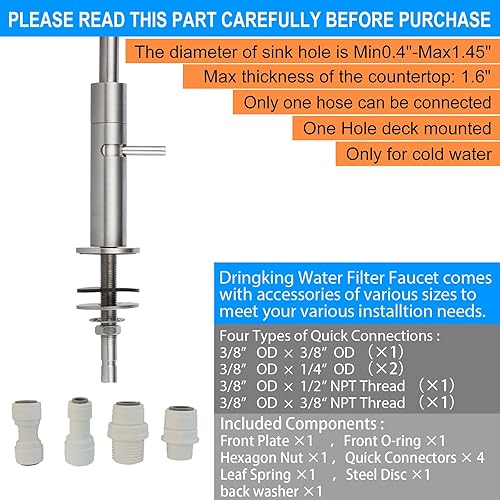 PLEASE READ THIS PART CAREFULLY BEFORE PURCHASE

The diameter of sink hole is Min0.4''-Max1.45''

Max thickness of the countertop: 1.6"

Only one hose can be connected

One Hole deck mounted

Only for cold water

Dringking Water Filter Faucet comes with accessories of various sizes to meet your various installtion needs.

Four Types of Quick Connections :
3/8″ OD × 3/8″ OD (×1)
3/8″ OD × 1/4″ OD (×2)
3/8″ OD × 1/2″ NPT Thread (×1)
3/8″ OD × 3/8″ NPT Thread (×1)

Included Components :
Front Plate ×1 , Front O-ring ×1
Hexagon Nut ×1 , Quick Connectors × 4
Leaf Spring ×1 , Steel Disc ×1
back washer ×1