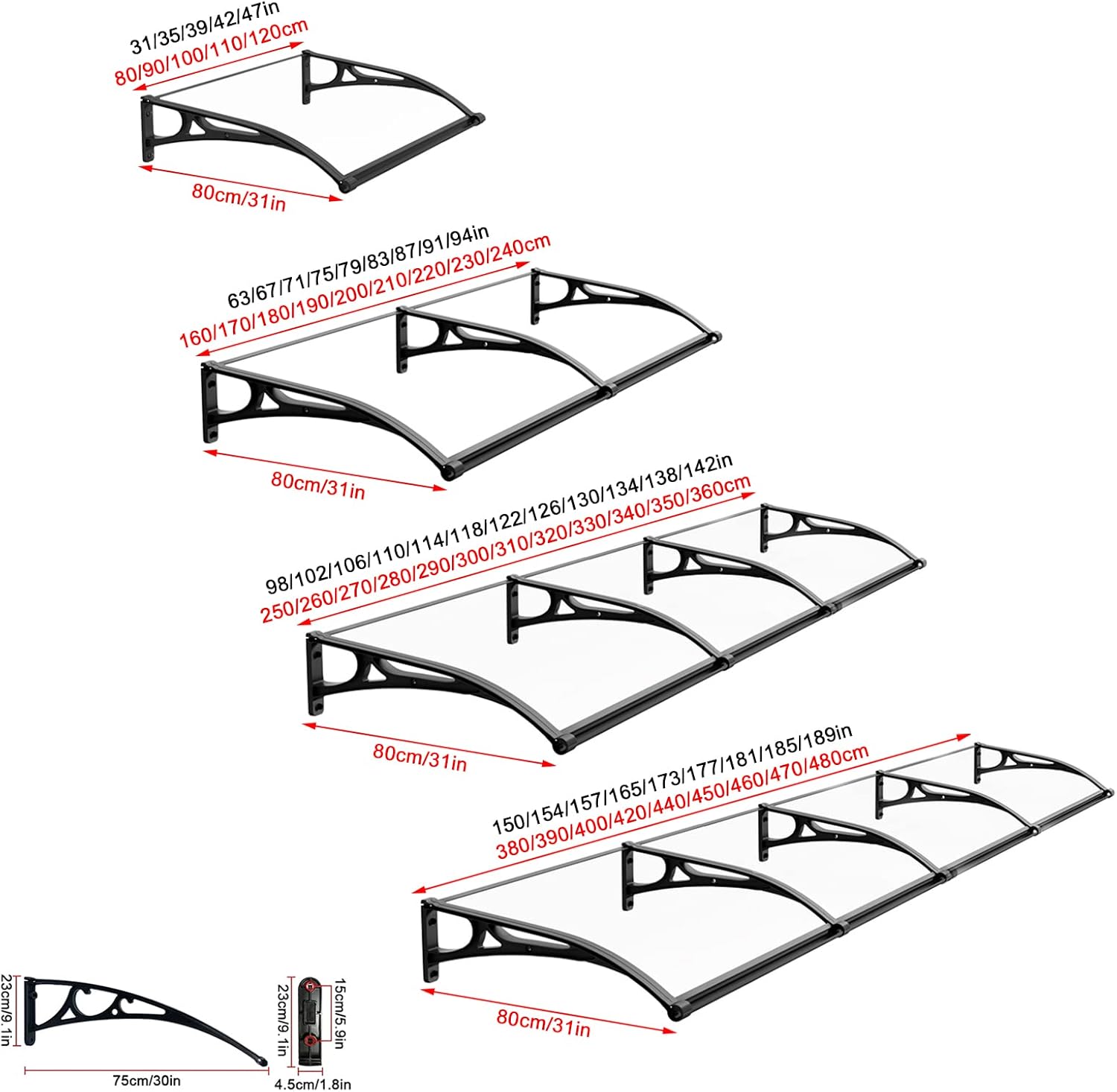 31/35/39/42/47in
80/90/100/110/120cm
80cm/31in

63/67/71/75/79/83/87/91/94in
160/170/180/190/200/210/220/230/240cm
80cm/31in

98/102/106/110/114/118/122/126/130/134/138/142in
250/260/270/280/290/300/310/320/330/340/350/360cm
80cm/31in

150/154/157/165/173/177/181/185/189in
380/390/400/420/440/450/460/470/480cm
80cm/31in

23cm/9.1in
75cm/30in
23cm/9.1in
15cm/5.9in
4.5cm/1.8in