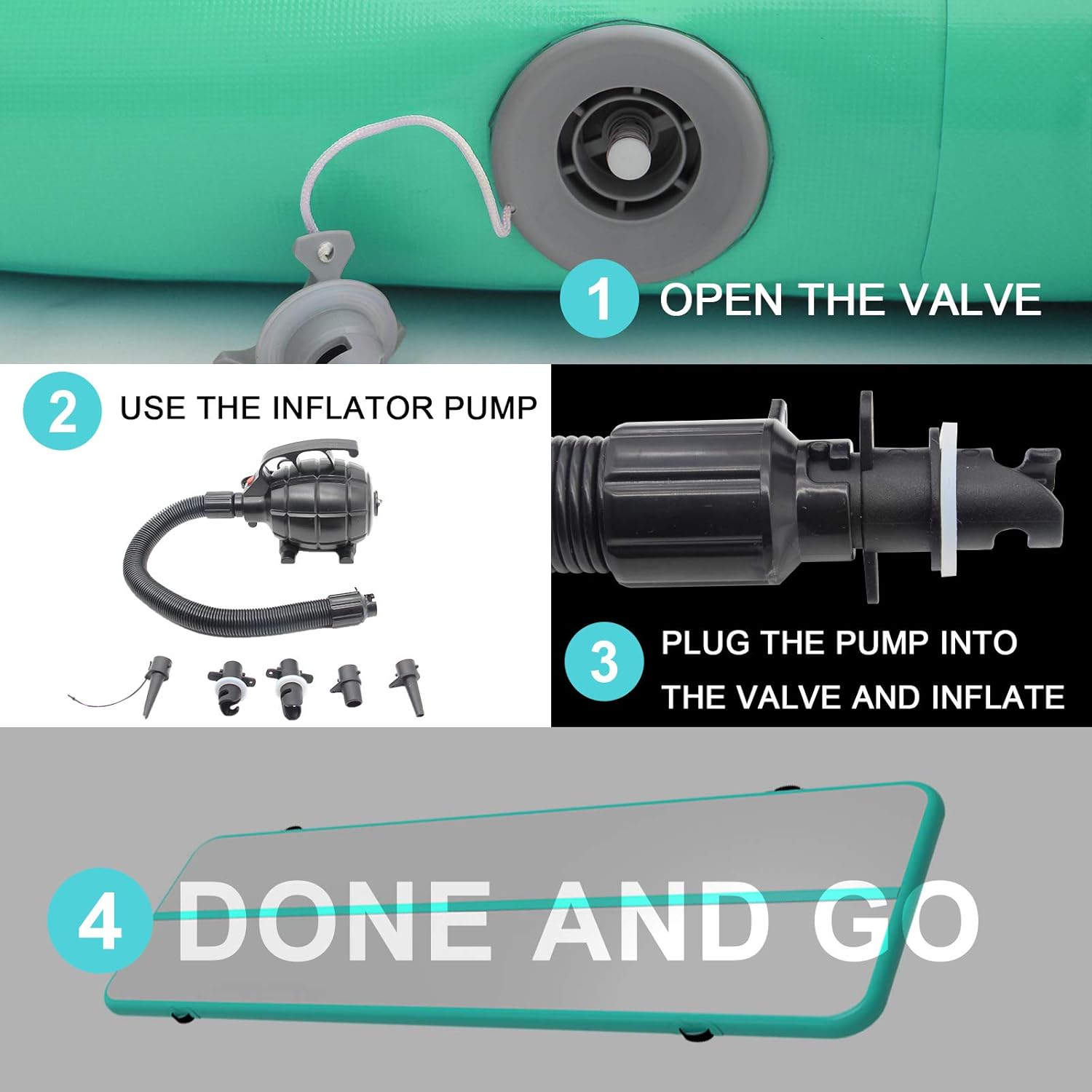 1 OPEN THE VALVE

2 USE THE INFLATOR PUMP

3 PLUG THE PUMP INTO THE VALVE AND INFLATE

4 DONE AND GO