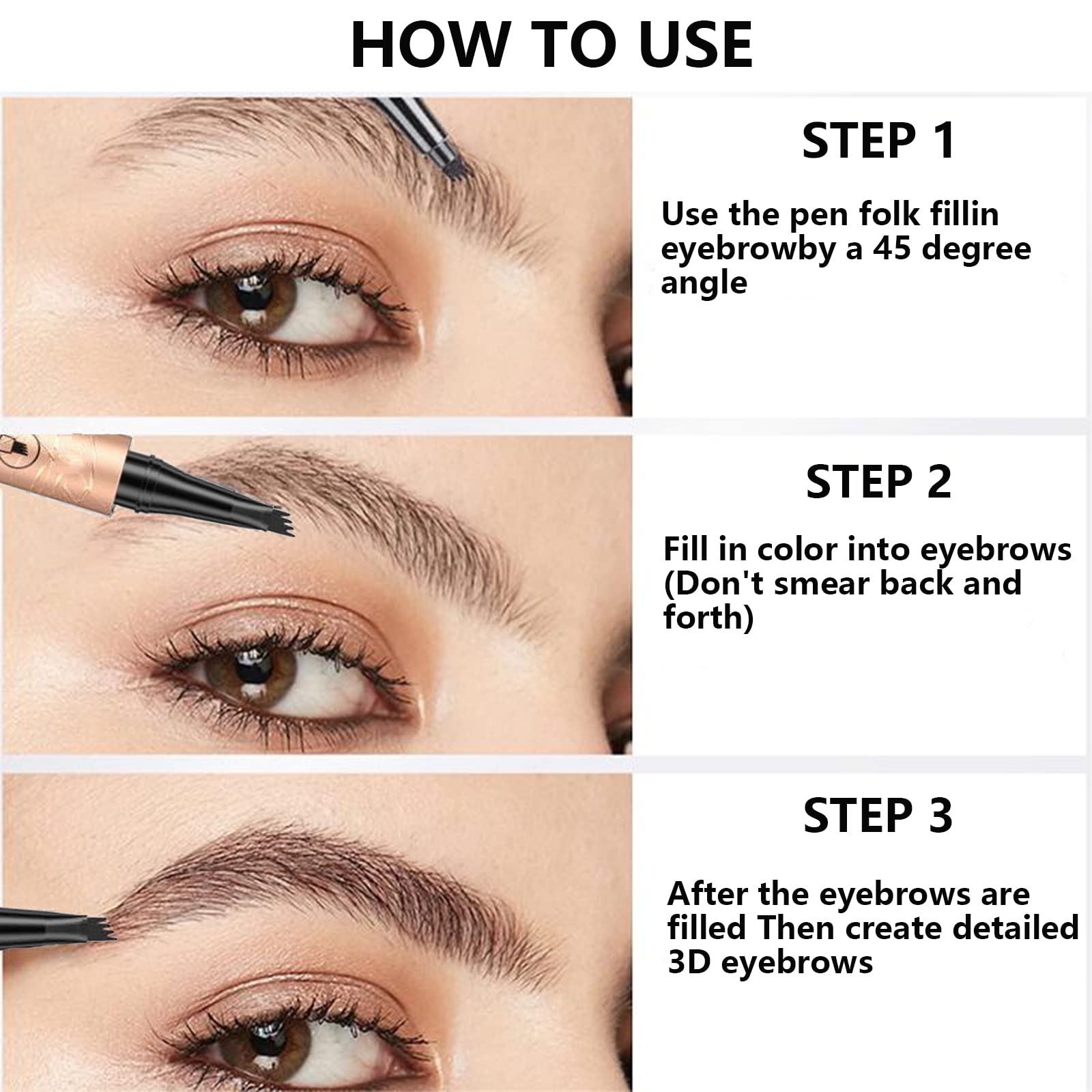 HOW TO USE

STEP 1

Use the pen folk fillin eyebrowby a 45 degree angle

STEP 2

Fill in color into eyebrows (Don't smear back and forth)

STEP 3

After the eyebrows are filled Then create detailed 3D eyebrows