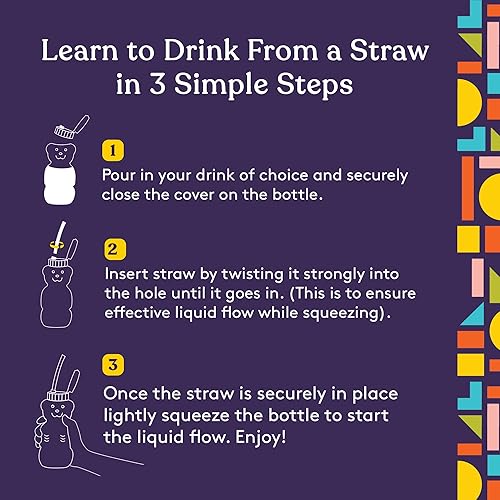 Learn to Drink From a Straw in 3 Simple Steps

1
Pour in your drink of choice and securely close the cover on the bottle.

2
Insert straw by twisting it strongly into the hole until it goes in. (This is to ensure effective liquid flow while squeezing).

3
Once the straw is securely in place lightly squeeze the bottle to start the liquid flow. Enjoy!