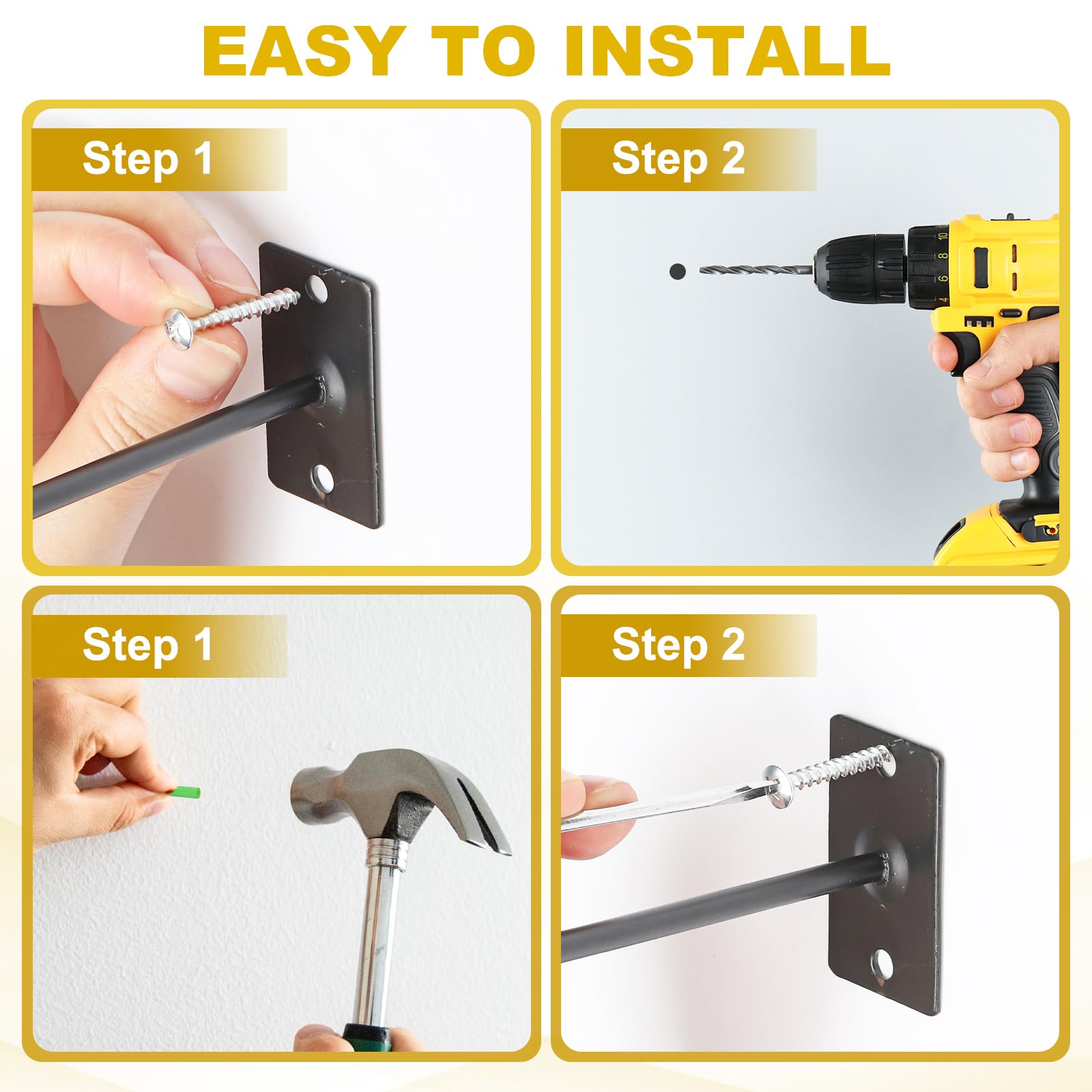 EASY TO INSTALL

Step 1

Step 2

10
8
6
4

Step 1

Step 2