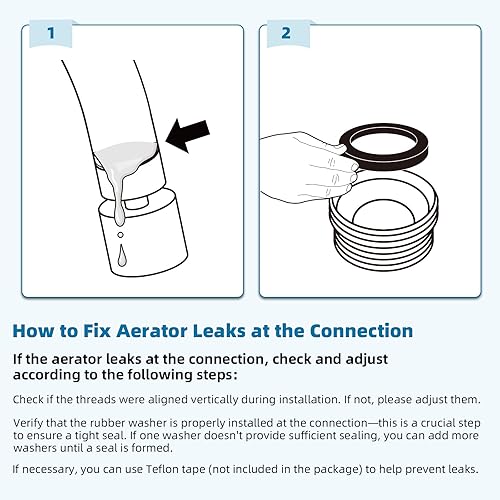 1

2

How to Fix Aerator Leaks at the Connection

If the aerator leaks at the connection, check and adjust according to the following steps:

Check if the threads were aligned vertically during installation. If not, please adjust them.

Verify that the rubber washer is properly installed at the connection—this is a crucial step to ensure a tight seal. If one washer doesn't provide sufficient sealing, you can add more washers until a seal is formed.

If necessary, you can use Teflon tape (not included in the package) to help prevent leaks.