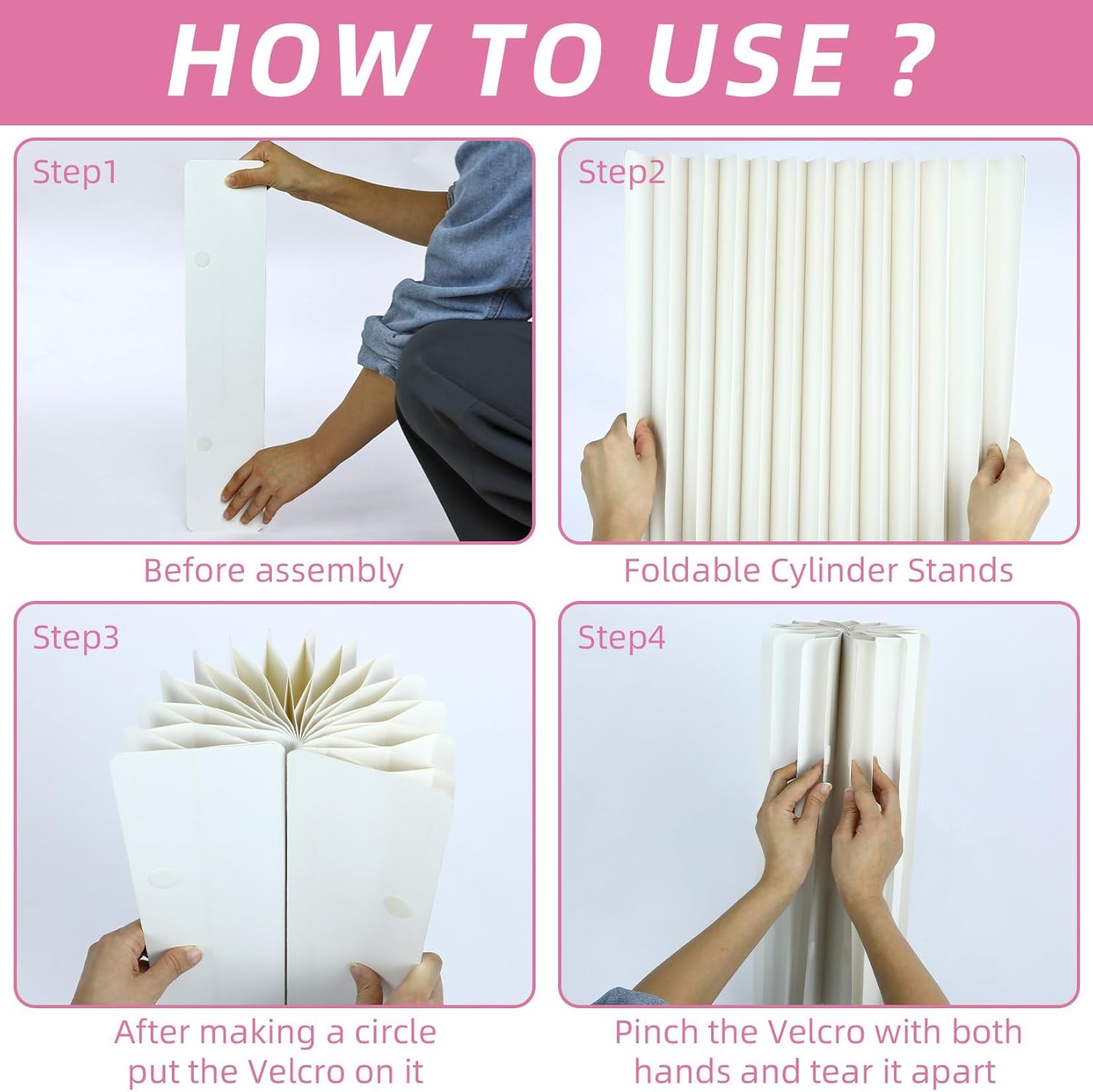 HOW TO USE ?

Step1

Before assembly

Step2

Foldable Cylinder Stands

Step3

After making a circle put the Velcro on it

Step4

Pinch the Velcro with both hands and tear it apart