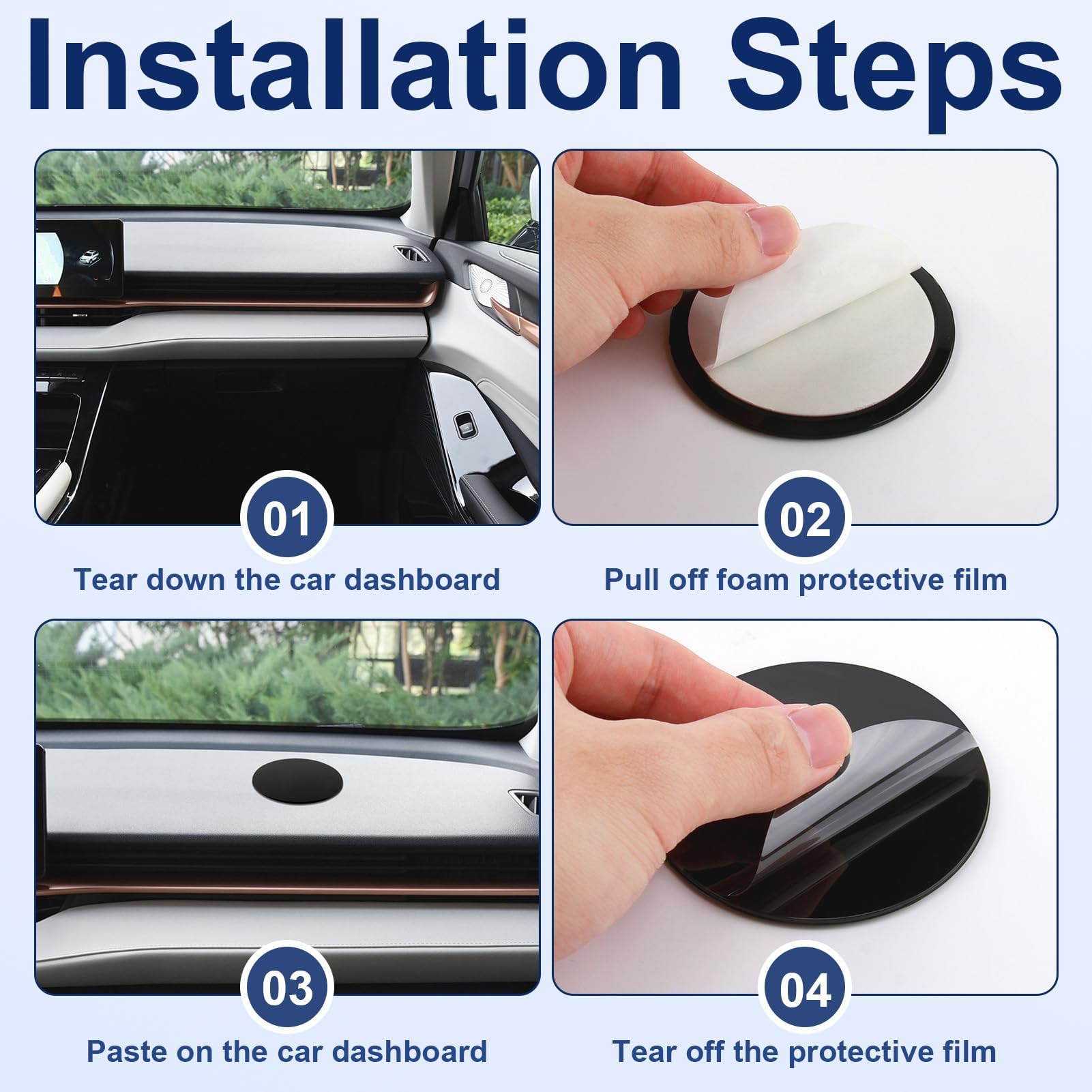 Installation Steps

01

Tear down the car dashboard

02

Pull off foam protective film

03

Paste on the car dashboard

04

Tear off the protective film