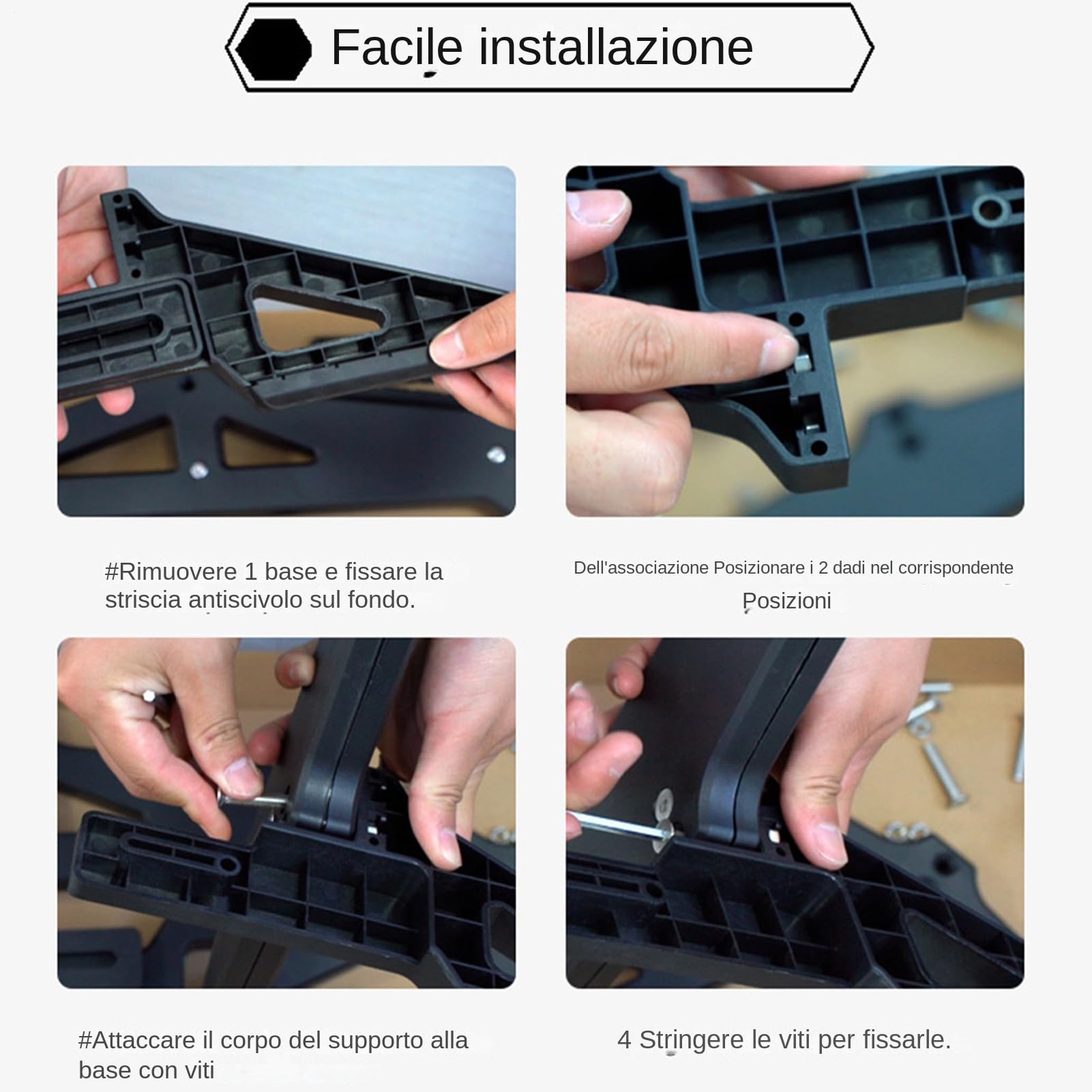 Facile installazione

#Rimuovere 1 base e fissare la striscia antiscivolo sul fondo.

Dell'associazione Posizionare i 2 dadi nel corrispondente Posizioni

#Attaccare il corpo del supporto alla base con viti

4 Stringere le viti per fissarle.