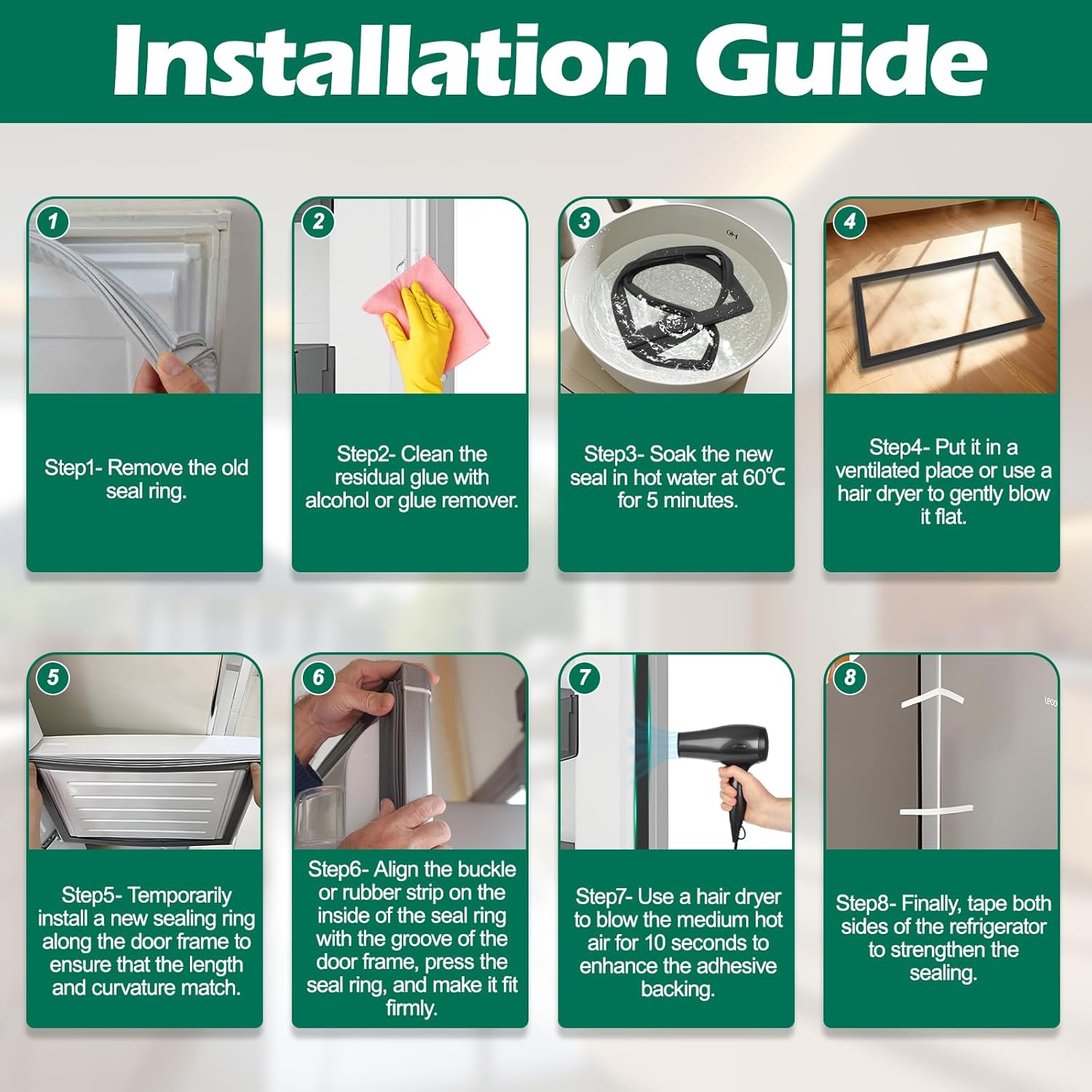 Installation Guide

1

Step1- Remove the old seal ring.

2

Step2- Clean the residual glue with alcohol or glue remover.

3

Step3- Soak the new seal in hot water at 60℃ for 5 minutes.

4

Step4- Put it in a ventilated place or use a hair dryer to gently blow it flat.

5

Step5- Temporarily install a new sealing ring along the door frame to ensure that the length and curvature match.

6

Step6- Align the buckle or rubber strip on the inside of the seal ring with the groove of the door frame, press the seal ring, and make it fit firmly.

7

Step7- Use a hair dryer to blow the medium hot air for 10 seconds to enhance the adhesive backing.

8

Step8- Finally, tape both sides of the refrigerator to strengthen the sealing.