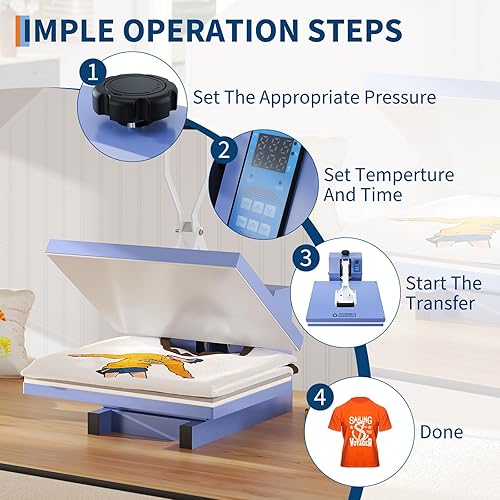 IMPLE OPERATION STEPS

1
Set The Appropriate Pressure

2
Set Temperture And Time

3
Start The Transfer

4
SAILING
VOYAGER
Done