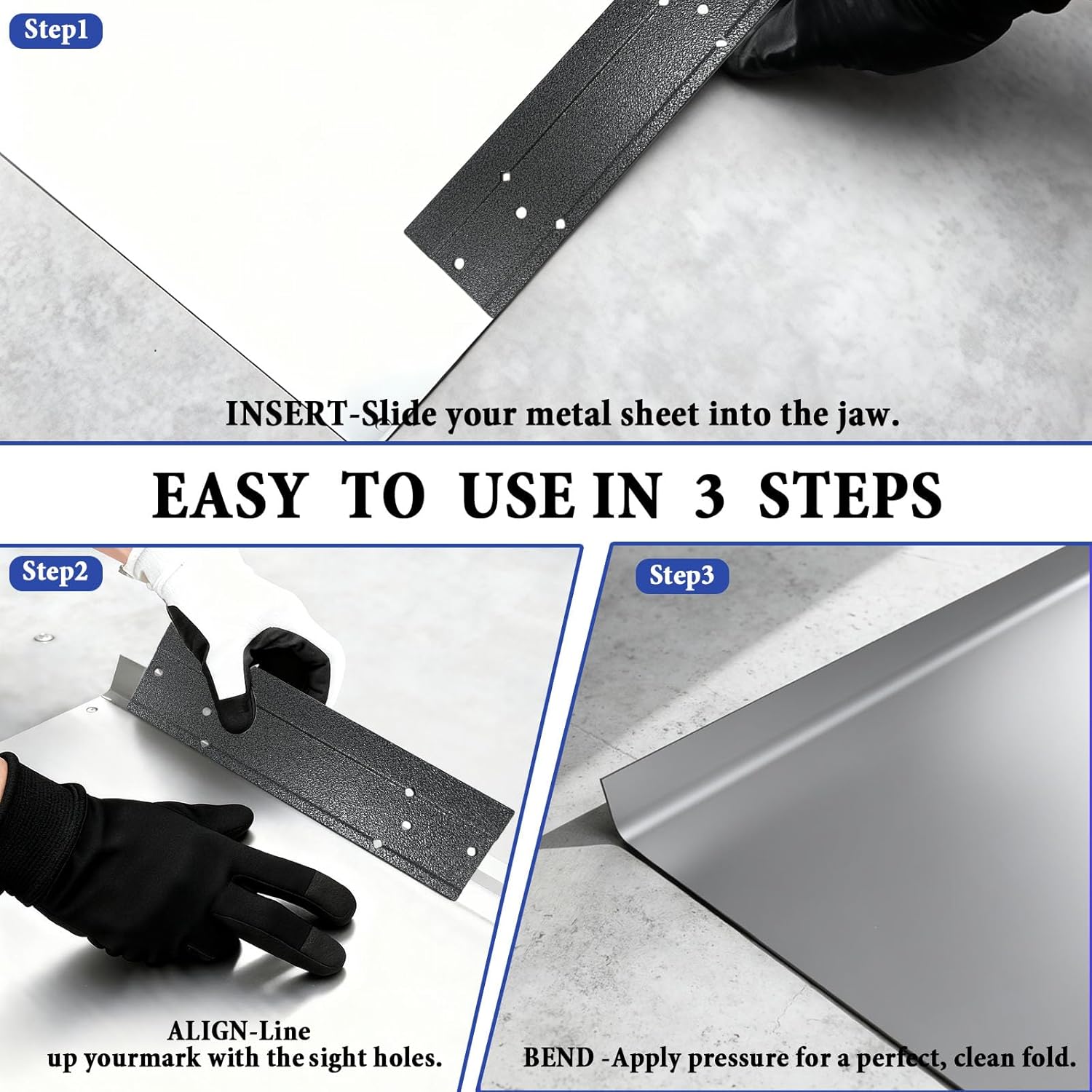 Step1

INSERT-Slide your metal sheet into the jaw.

EASY TO USE IN 3 STEPS

Step2

ALIGN-Line up yourmark with the sight holes.

Step3

BEND -Apply pressure for a perfect, clean fold.