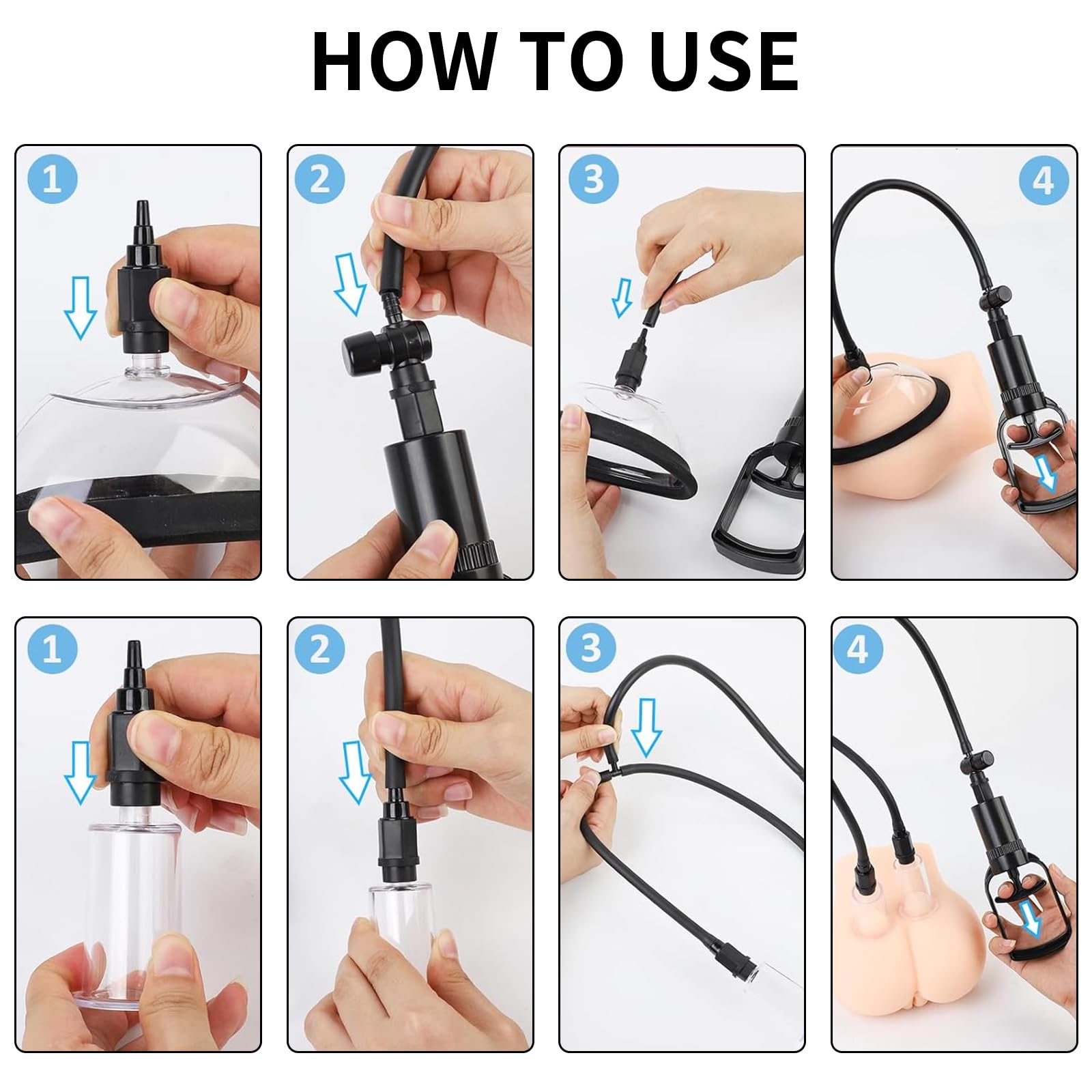 HOW TO USE

1

2

3

4

1

2

3

4