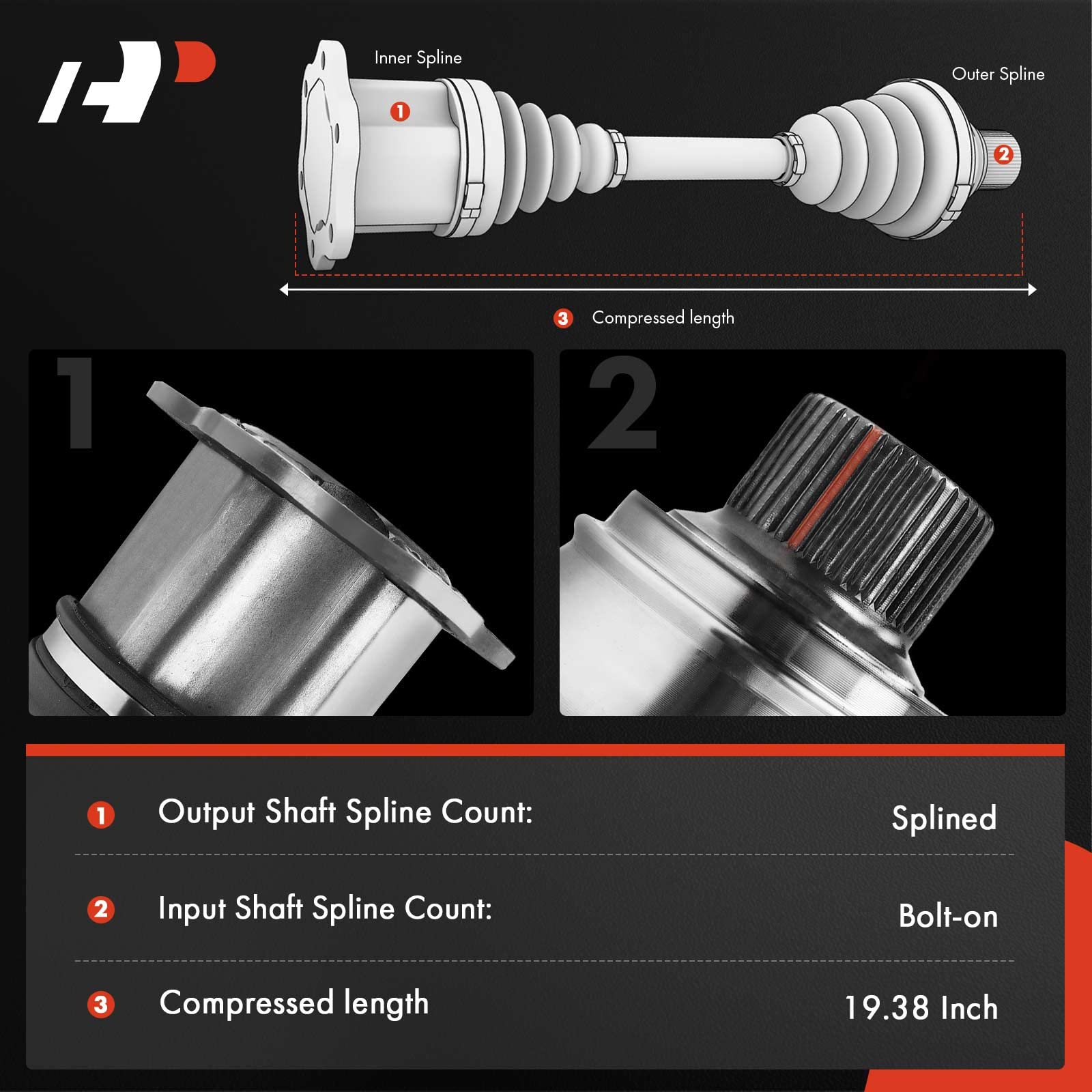 Inner Spline

1

Outer Spline

2

3 Compressed length

1

2

| | | |
|---|---|---|
| 1 | Output Shaft Spline Count: | Splined |
| 2 | Input Shaft Spline Count: | Bolt-on |
| 3 | Compressed length | 19.38 Inch |