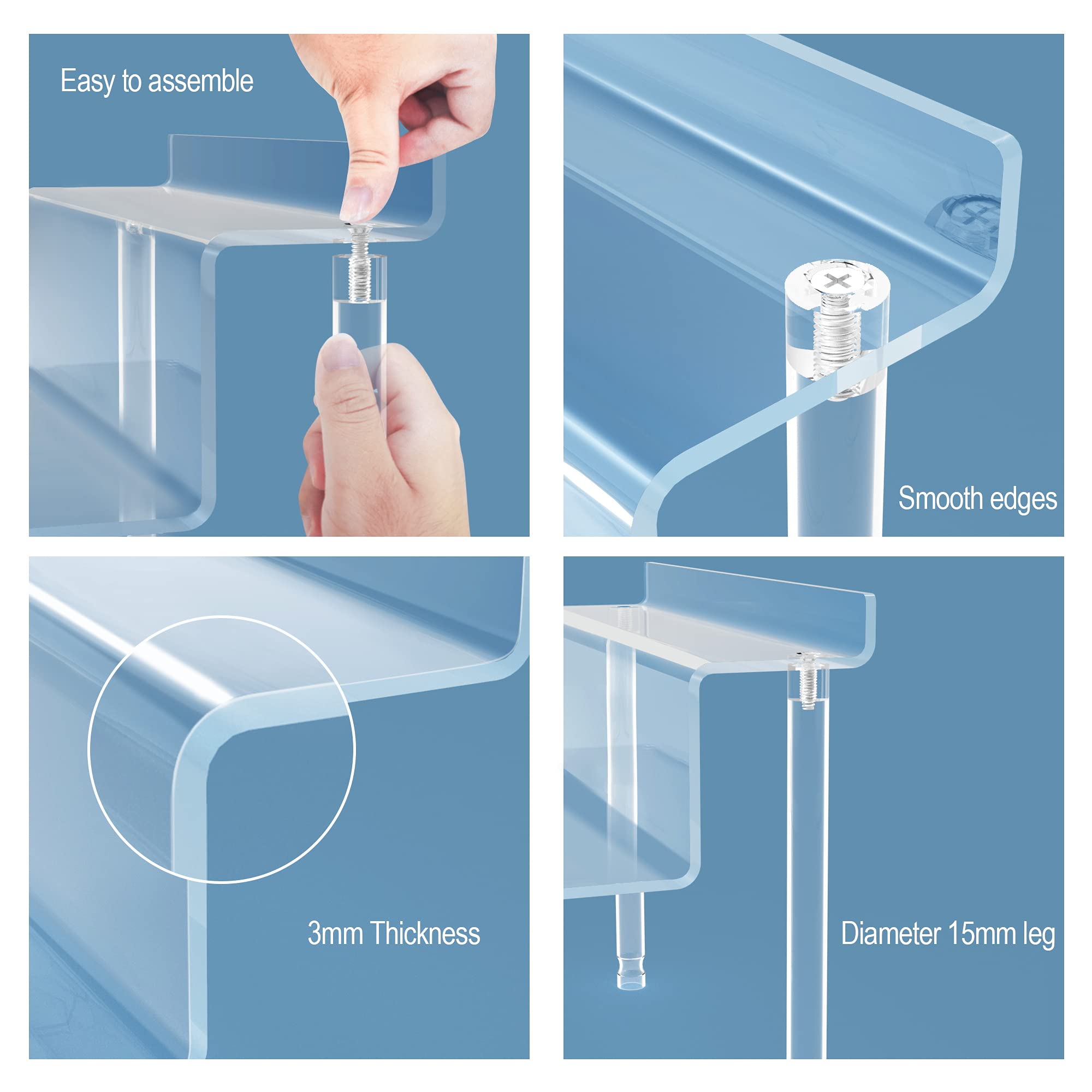 Easy to assemble

Smooth edges

3mm Thickness

Diameter 15mm leg