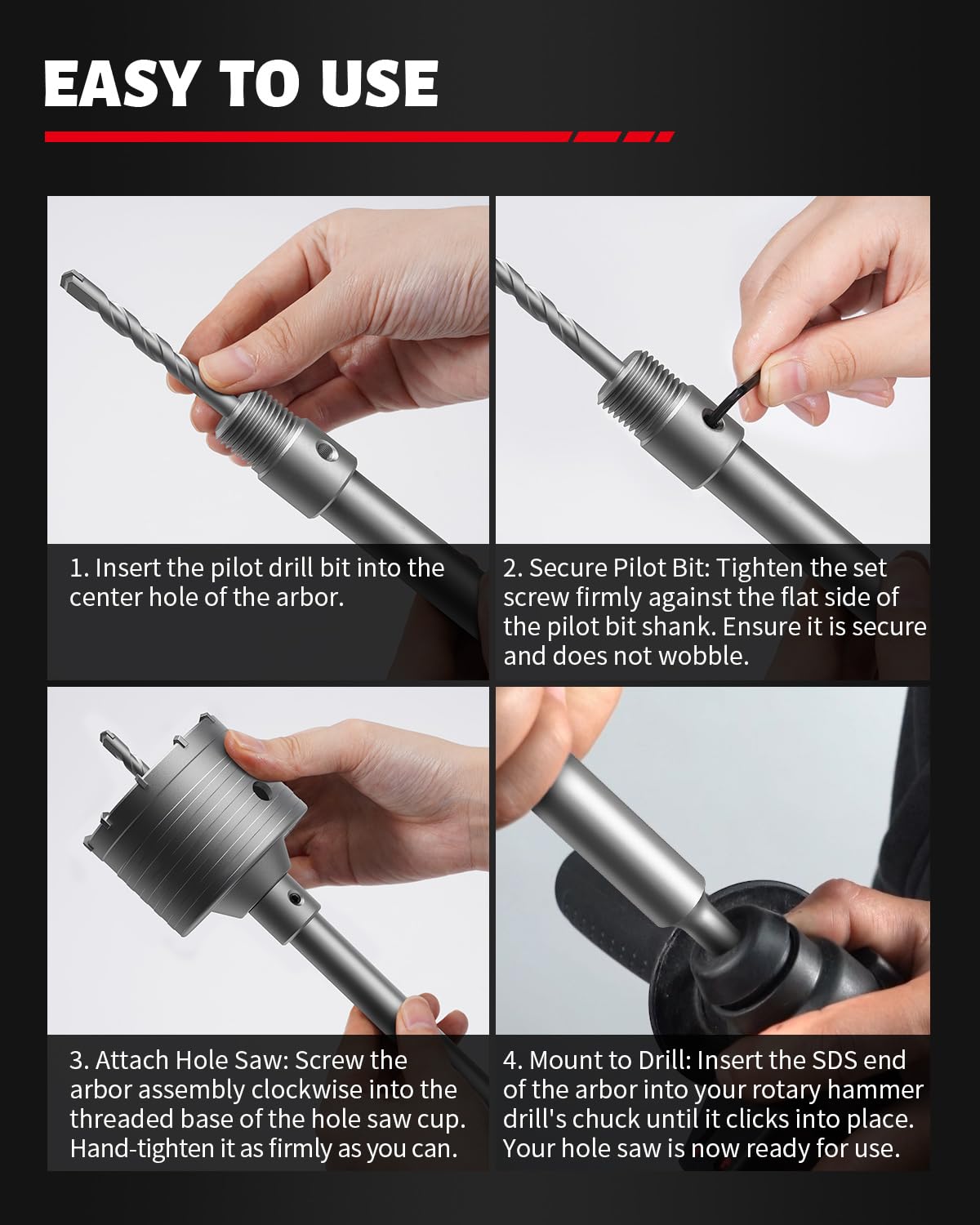 EASY TO USE

1. Insert the pilot drill bit into the center hole of the arbor.

2. Secure Pilot Bit: Tighten the set screw firmly against the flat side of the pilot bit shank. Ensure it is secure and does not wobble.

3. Attach Hole Saw: Screw the arbor assembly clockwise into the threaded base of the hole saw cup. Hand-tighten it as firmly as you can.

4. Mount to Drill: Insert the SDS end of the arbor into your rotary hammer drill's chuck until it clicks into place. Your hole saw is now ready for use.