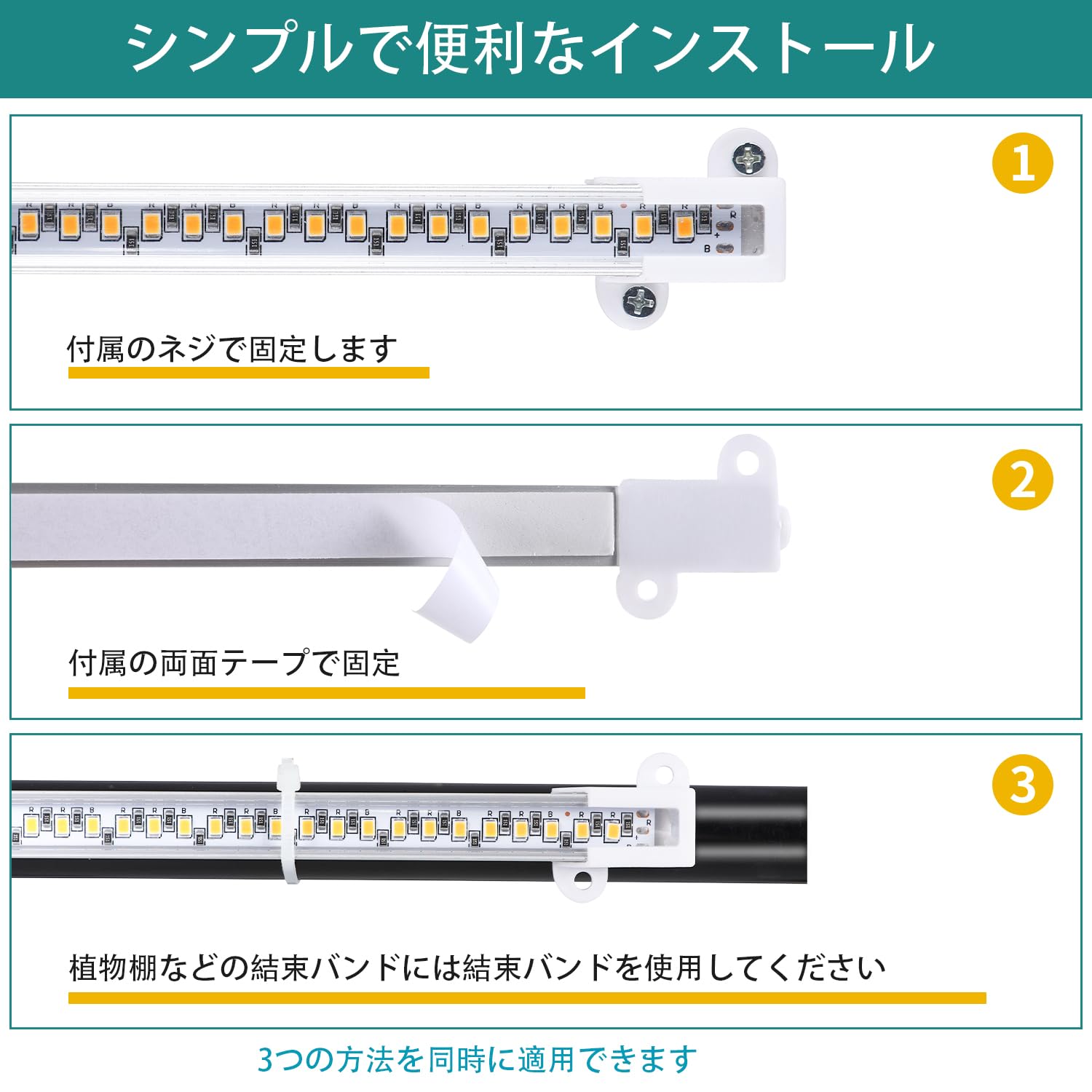 シンプルで便利なインストール

1

付属のネジで固定します

2

付属の両面テープで固定

3

植物棚などの結束バンドには結束バンドを使用してください

3つの方法を同時に適用できます