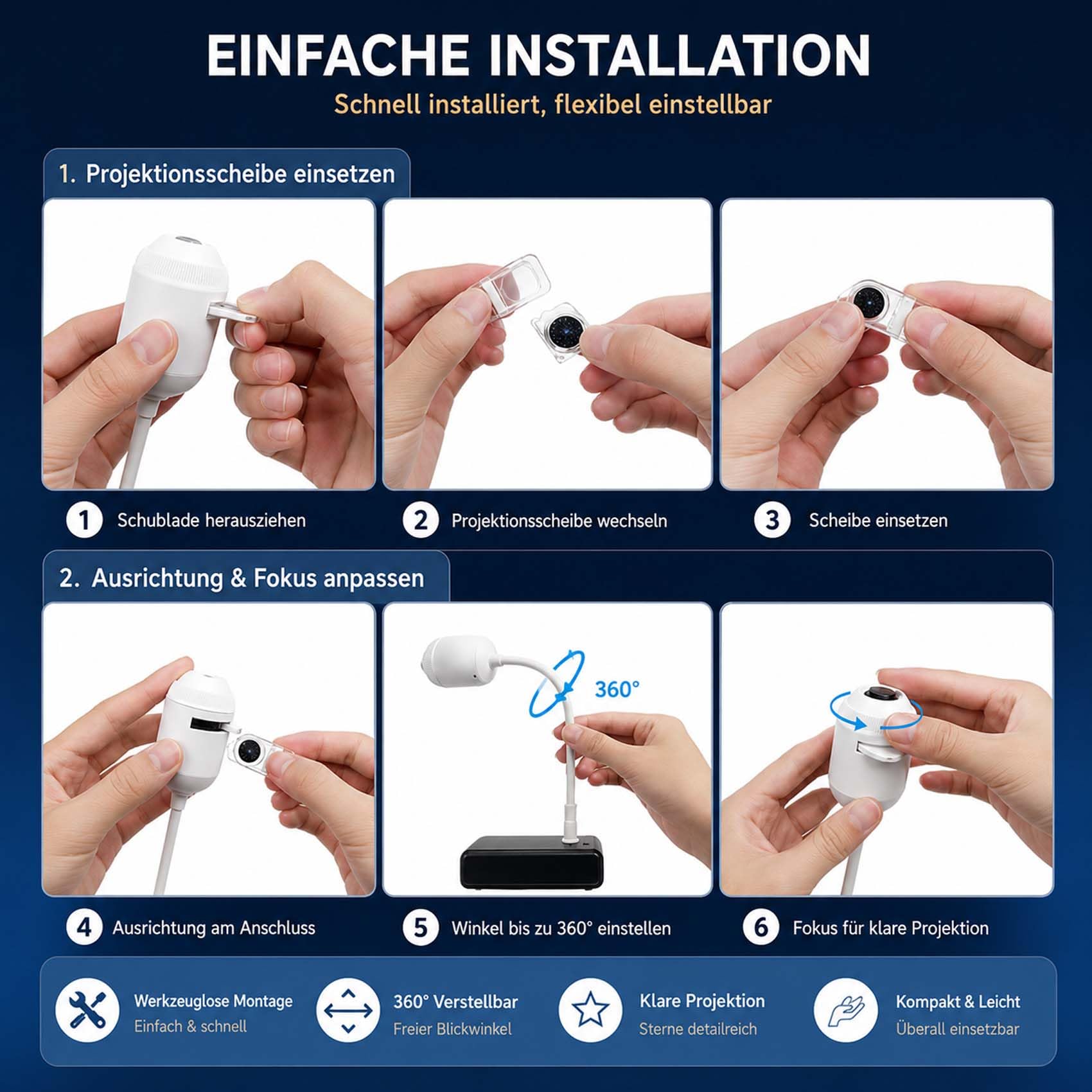 EINFACHE INSTALLATION
Schnell installiert, flexibel einstellbar

1. Projektionsscheibe einsetzen

1 Schublade herausziehen
2 Projektionsscheibe wechseln
3 Scheibe einsetzen

2. Ausrichtung & Fokus anpassen

360°

4 Ausrichtung am Anschluss
5 Winkel bis zu 360° einstellen
6 Fokus für klare Projektion

Werkzeuglose Montage
Einfach & schnell

360° Verstellbar
Freier Blickwinkel

Klare Projektion
Sterne detailreich

Kompakt & Leicht
Überall einsetzbar