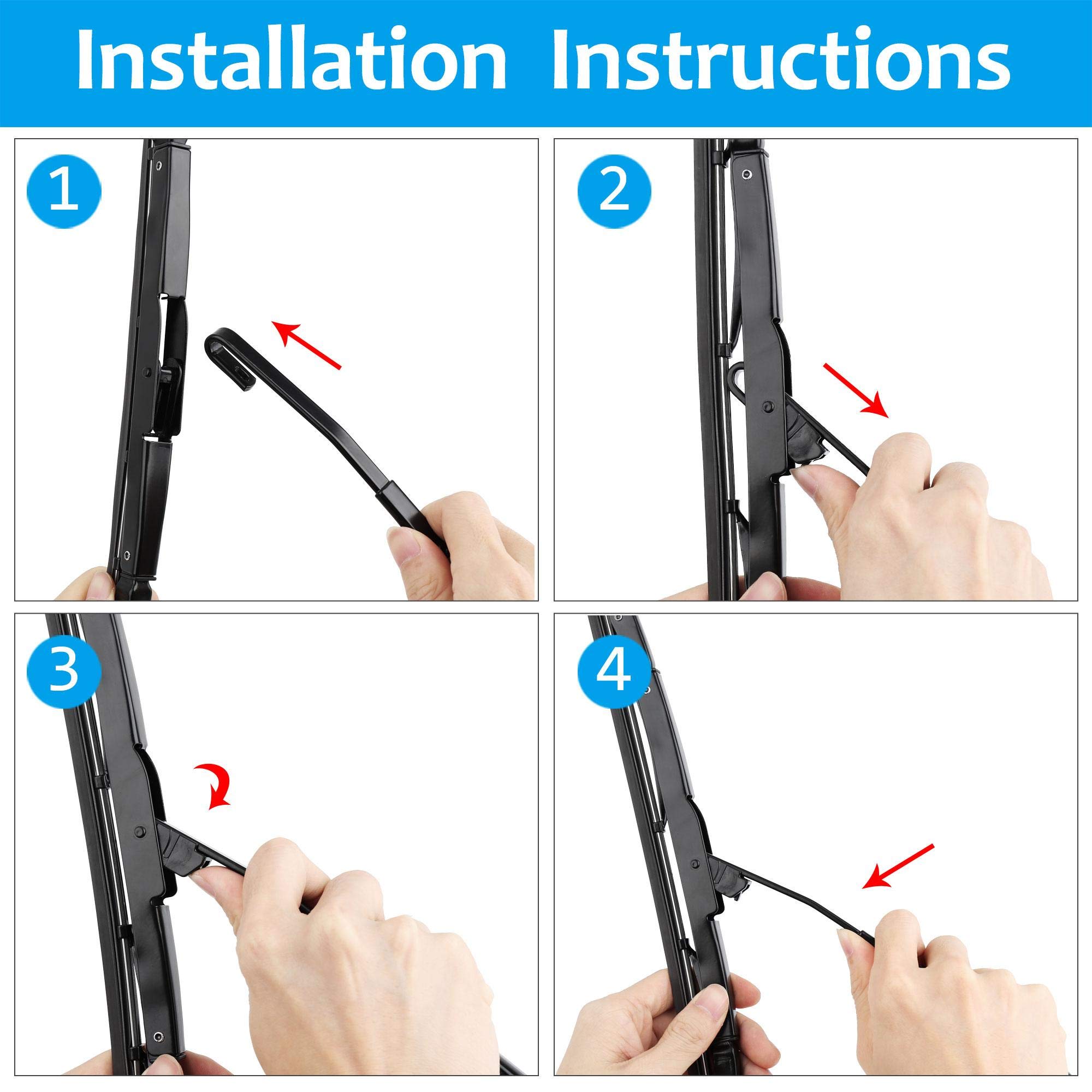 Installation Instructions

1

2

3

4