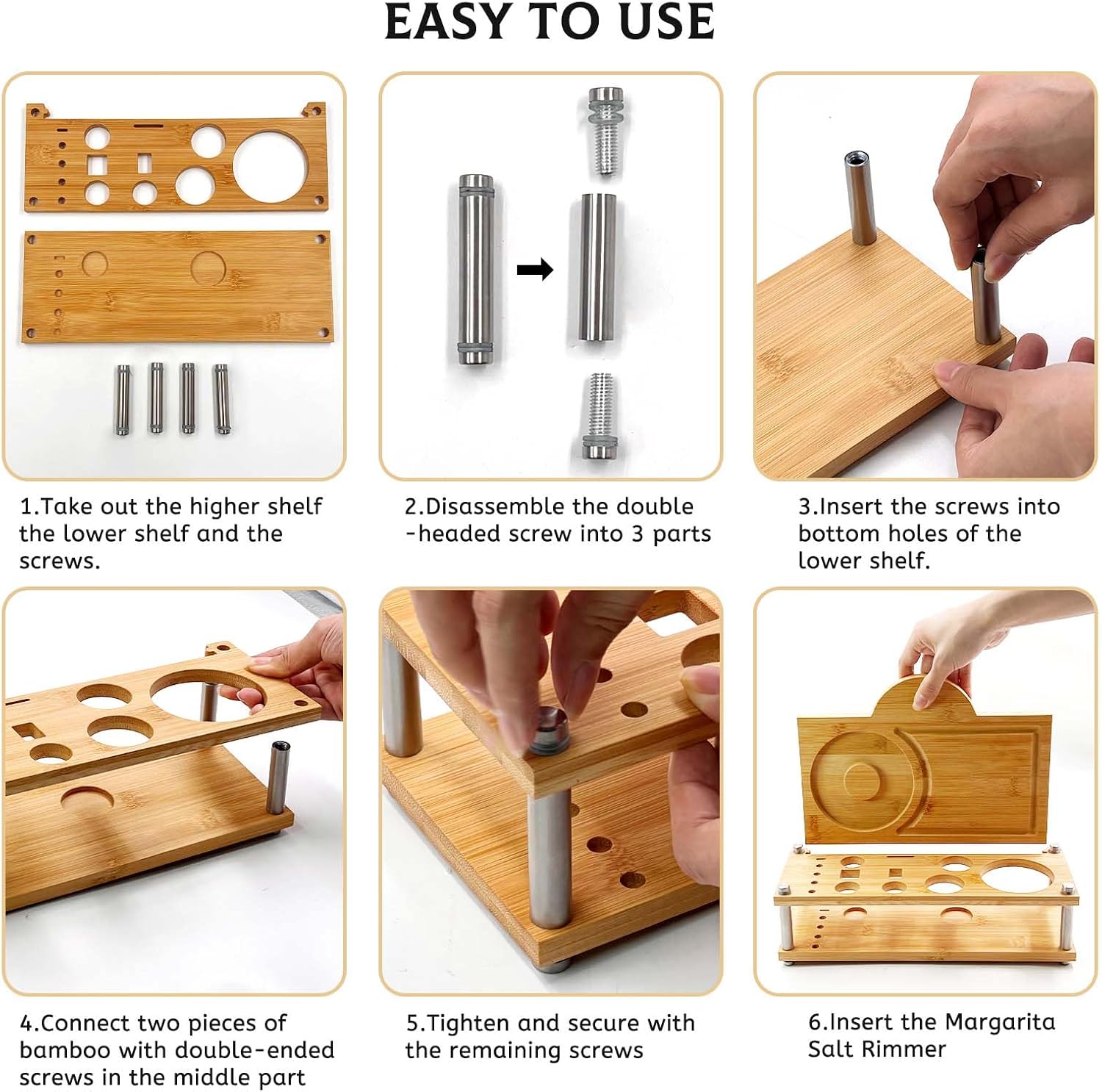 EASY TO USE

1.Take out the higher shelf the lower shelf and the screws.

2.Disassemble the double -headed screw into 3 parts

3.Insert the screws into bottom holes of the lower shelf.

4.Connect two pieces of bamboo with double-ended screws in the middle part

5.Tighten and secure with the remaining screws

6.Insert the Margarita Salt Rimmer