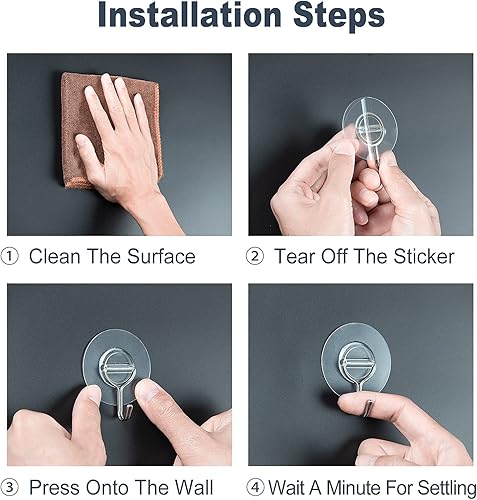 Installation Steps

① Clean The Surface

② Tear Off The Sticker

③ Press Onto The Wall

④ Wait A Minute For Settling