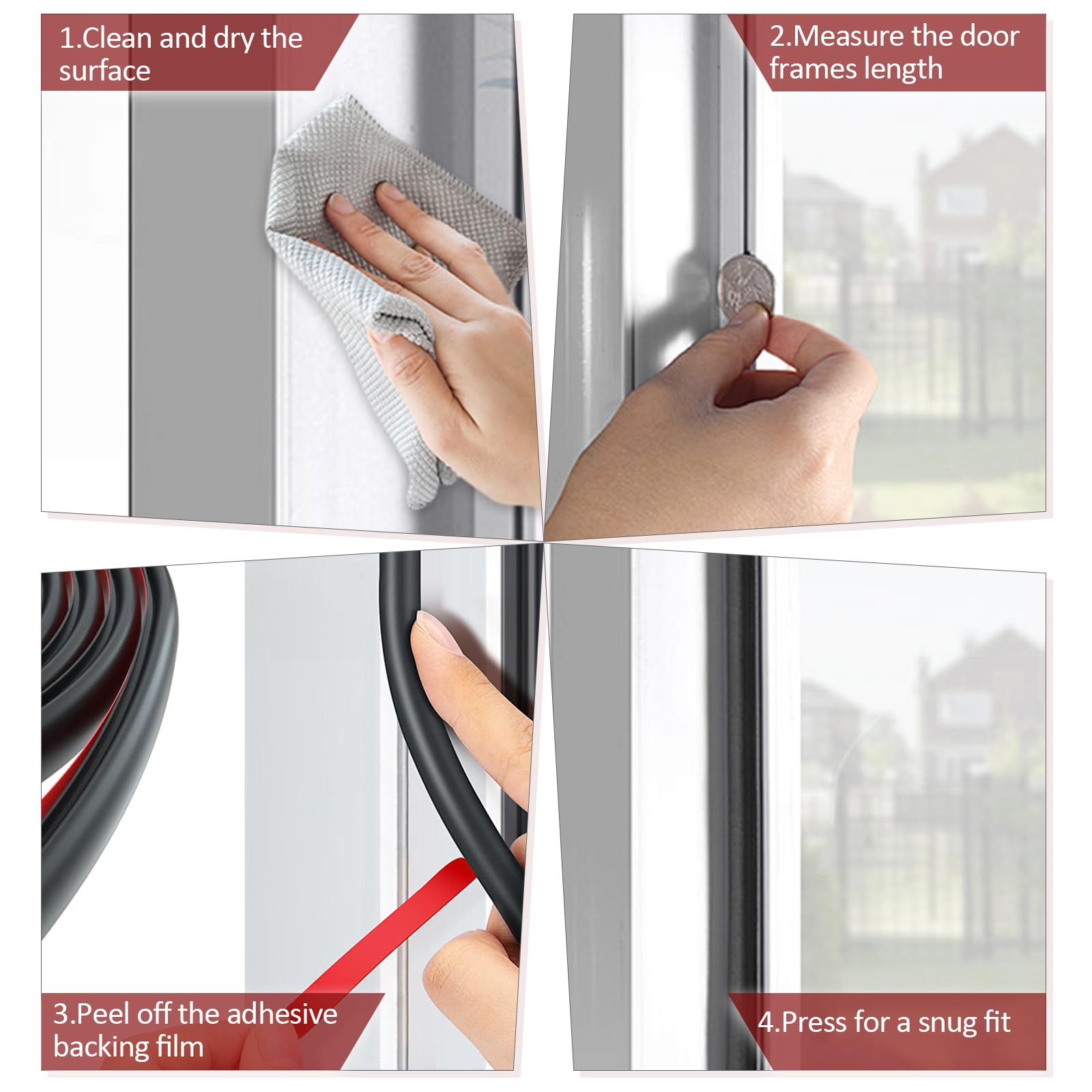 1.Clean and dry the surface

2.Measure the door frames length

3.Peel off the adhesive backing film

4.Press for a snug fit