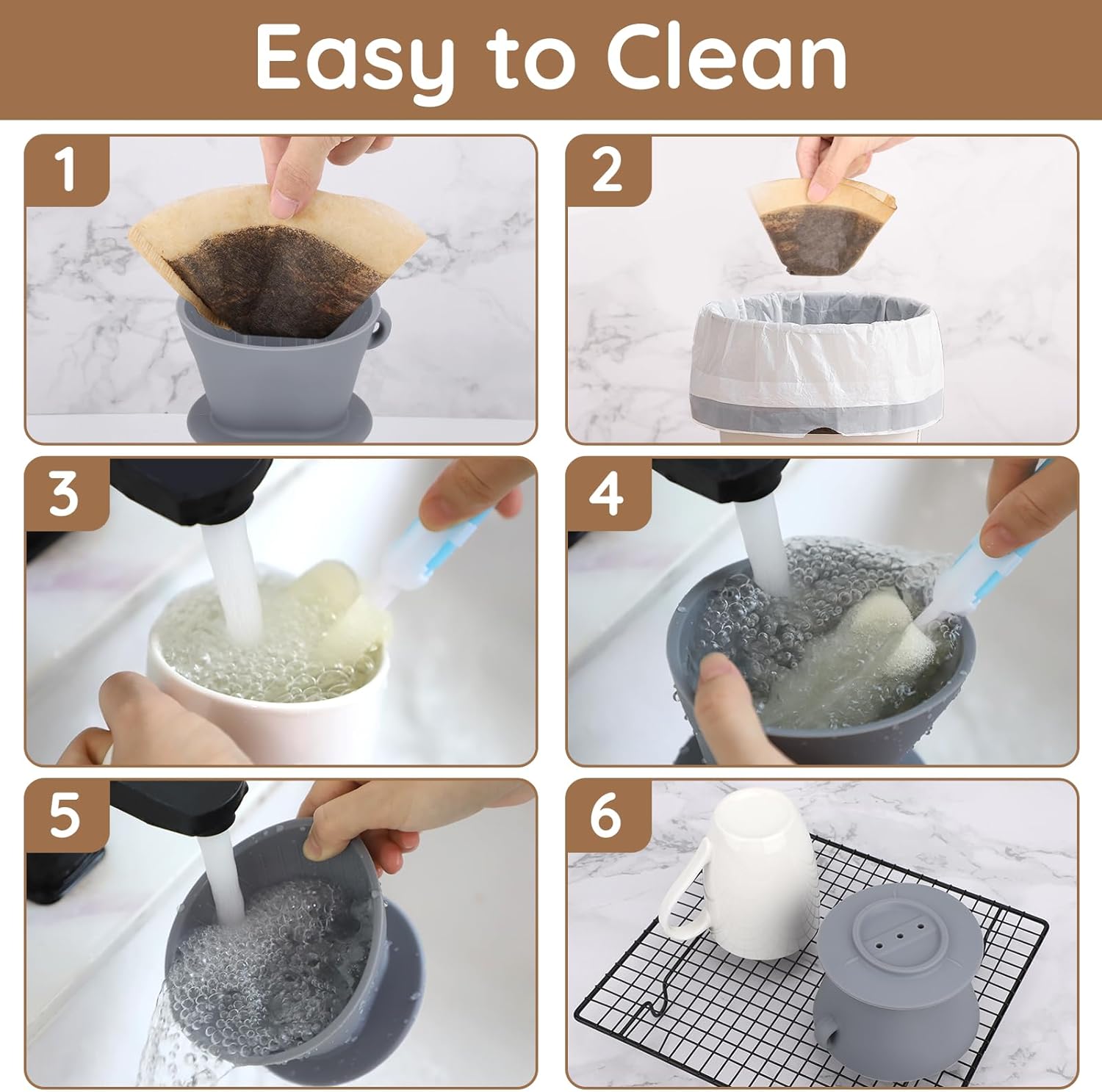 Easy to Clean

1

2

3

4

5

6