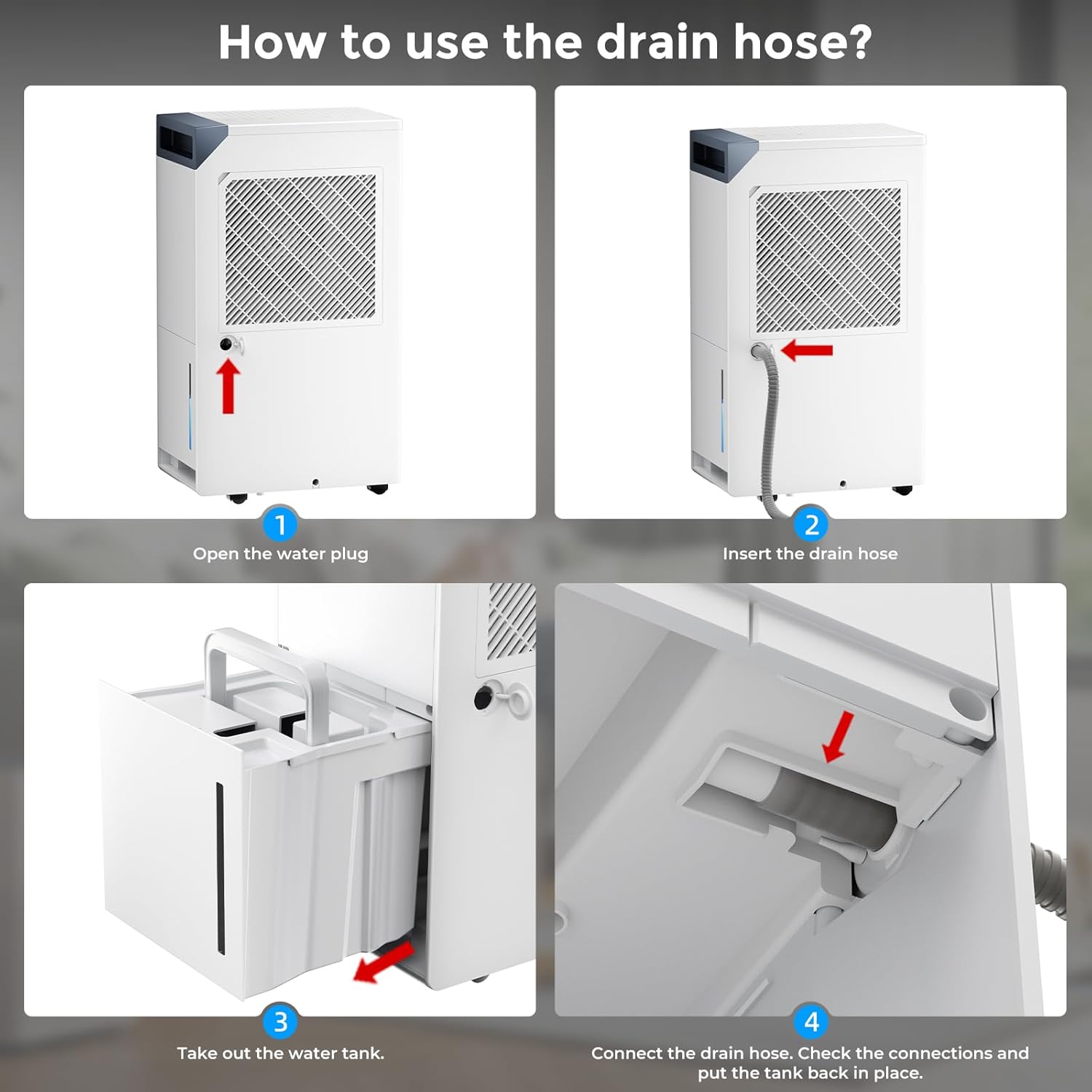 How to use the drain hose?

1
Open the water plug

2
Insert the drain hose

3
Take out the water tank.

4
Connect the drain hose. Check the connections and put the tank back in place.