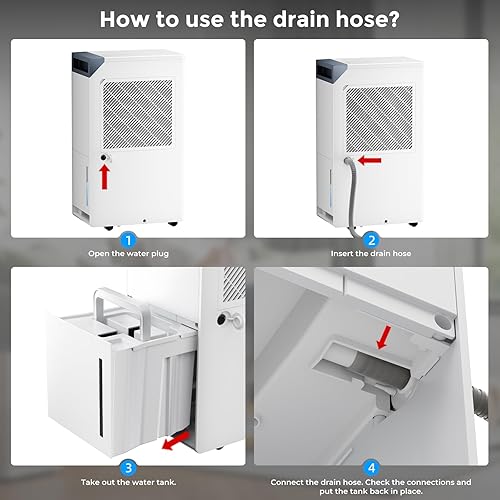 How to use the drain hose?

1
Open the water plug

2
Insert the drain hose

3
Take out the water tank.

4
Connect the drain hose. Check the connections and put the tank back in place.