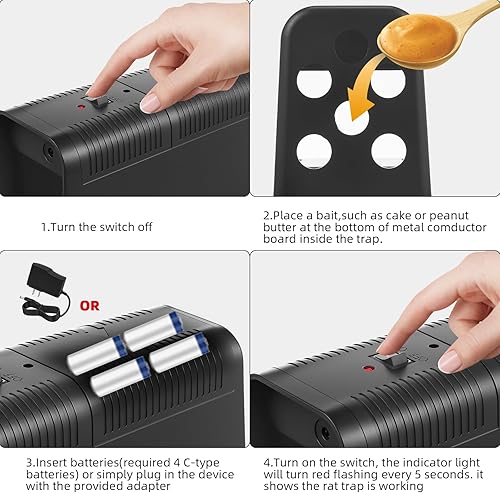 1.Turn the switch off

2.Place a bait,such as cake or peanut butter at the bottom of metal comductor board inside the trap.

OR

3.Insert batteries(required 4 C-type batteries) or simply plug in the device with the provided adapter

4.Turn on the switch, the indicator light will turn red flashing every 5 seconds. it shows the rat trap is working