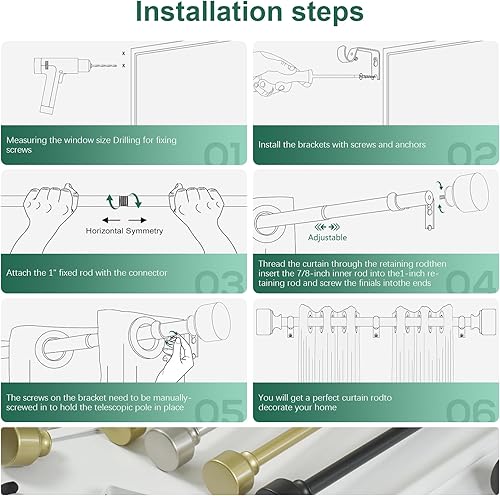 Installation steps

x
x

Measuring the window size Drilling for fixing screws

01

Install the brackets with screws and anchors

02

Horizontal Symmetry

Attach the 1" fixed rod with the connector

03

Adjustable

Thread the curtain through the retaining rodthen insert the 7/8-inch inner rod into the1-inch retaining rod and screw the finials intothe ends

04

The screws on the bracket need to be manually-screwed in to hold the telescopic pole in place

05

You will get a perfect curtain rodto decorate your home

06