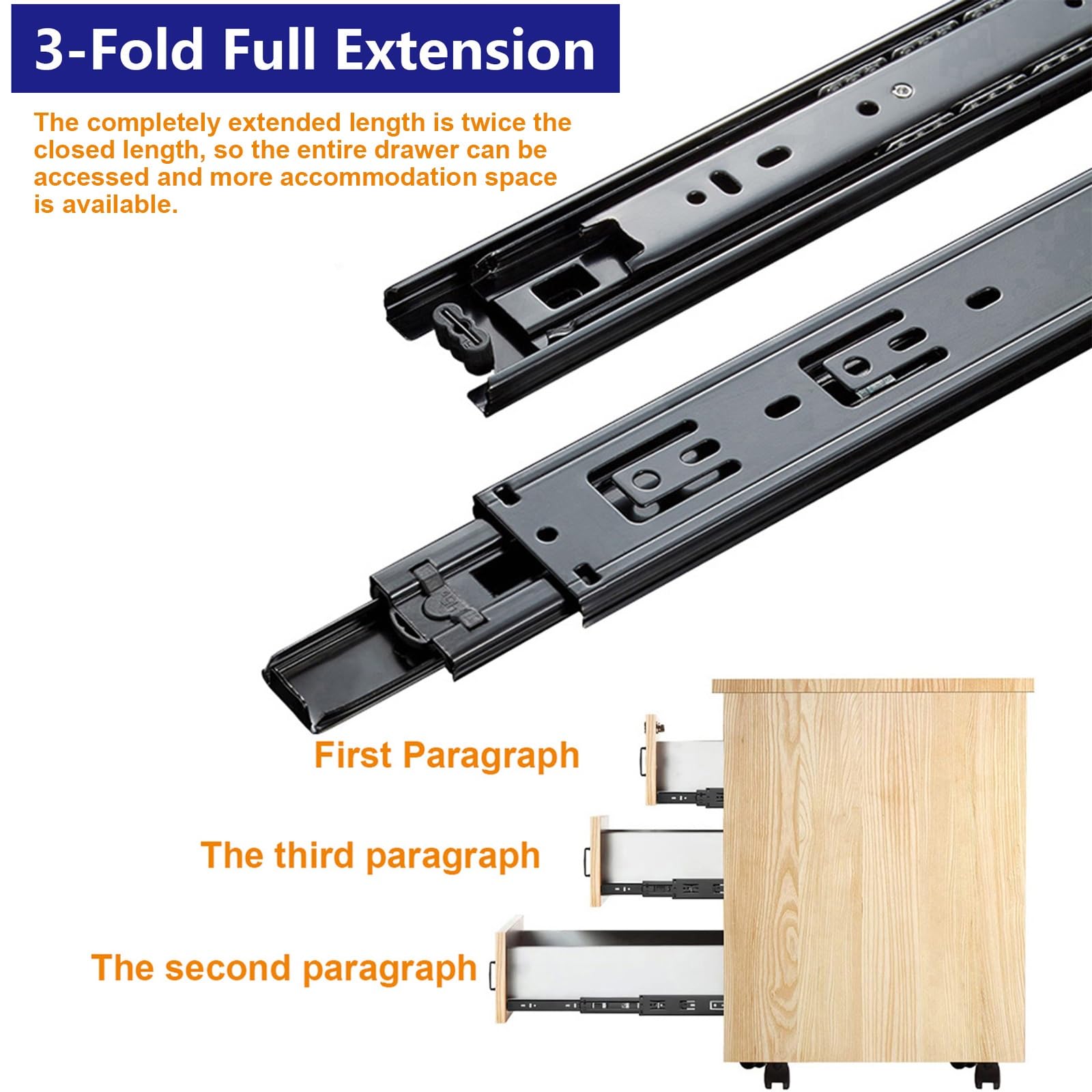 3-Fold Full Extension

The completely extended length is twice the closed length, so the entire drawer can be accessed and more accommodation space is available.

First Paragraph

The third paragraph

The second paragraph