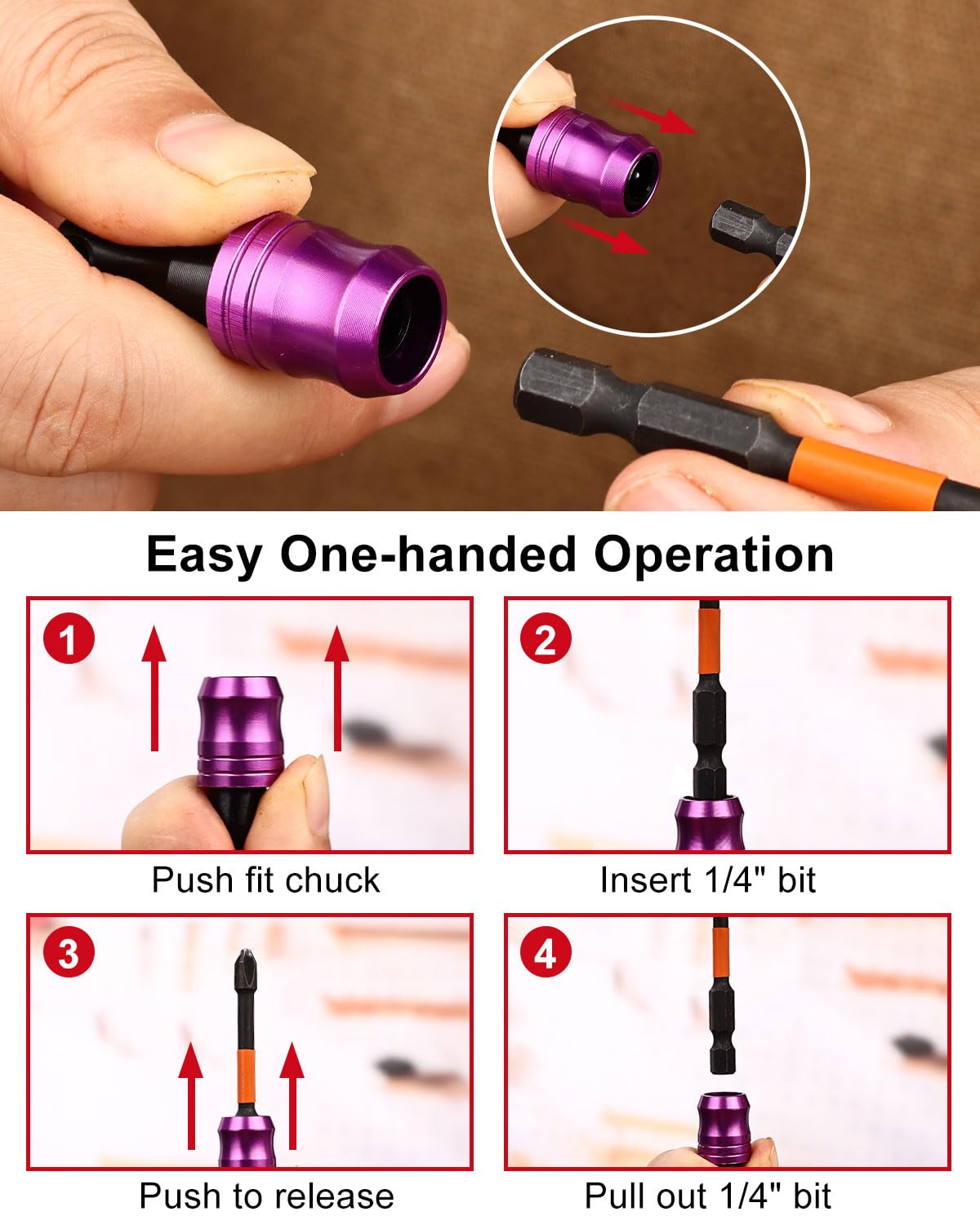 Easy One-handed Operation

1
Push fit chuck

2
Insert 1/4" bit

3
Push to release

4
Pull out 1/4" bit