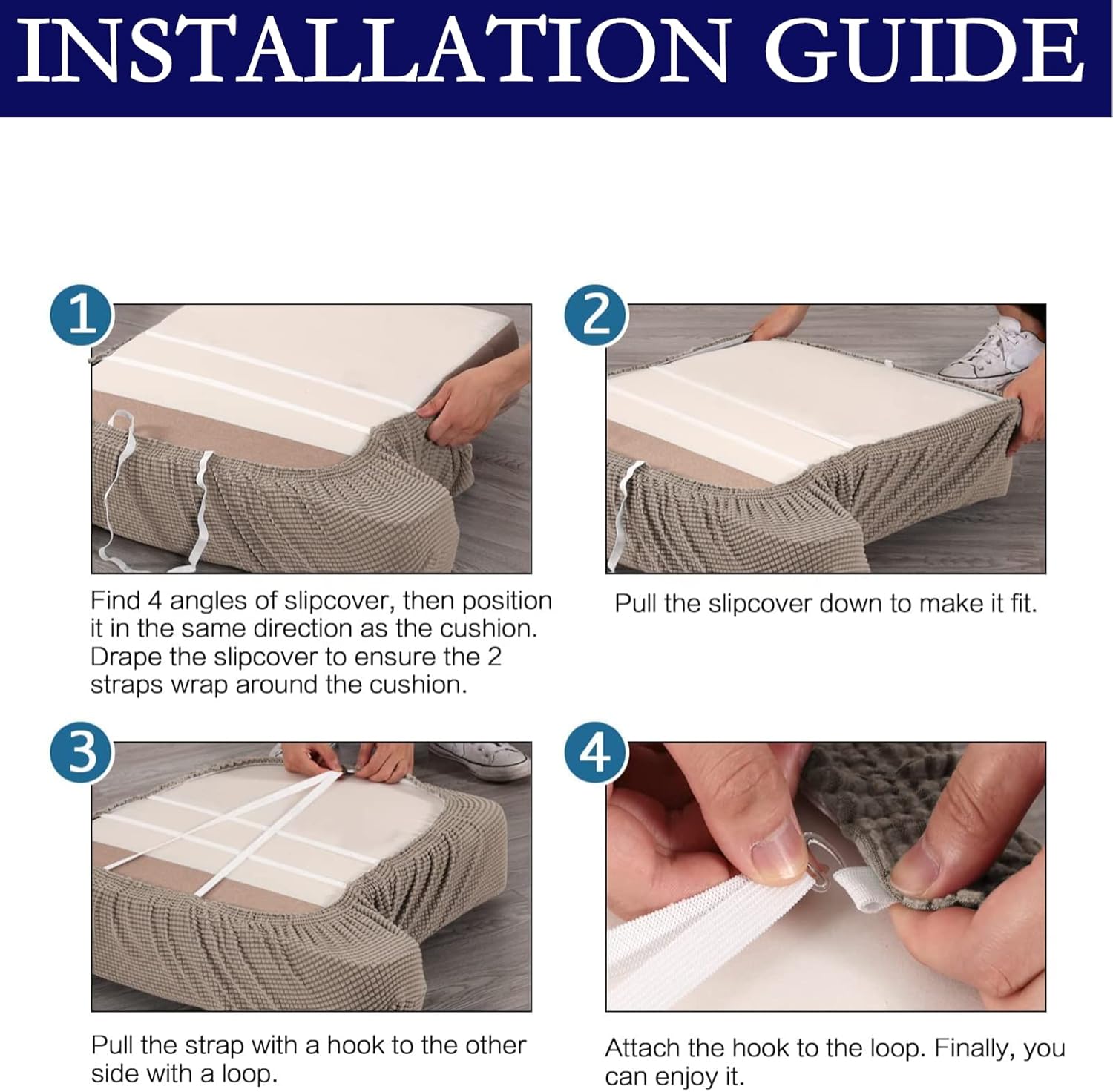 INSTALLATION GUIDE

1

Find 4 angles of slipcover, then position it in the same direction as the cushion. Drape the slipcover to ensure the 2 straps wrap around the cushion.

2

Pull the slipcover down to make it fit.

3

Pull the strap with a hook to the other side with a loop.

4

Attach the hook to the loop. Finally, you can enjoy it.