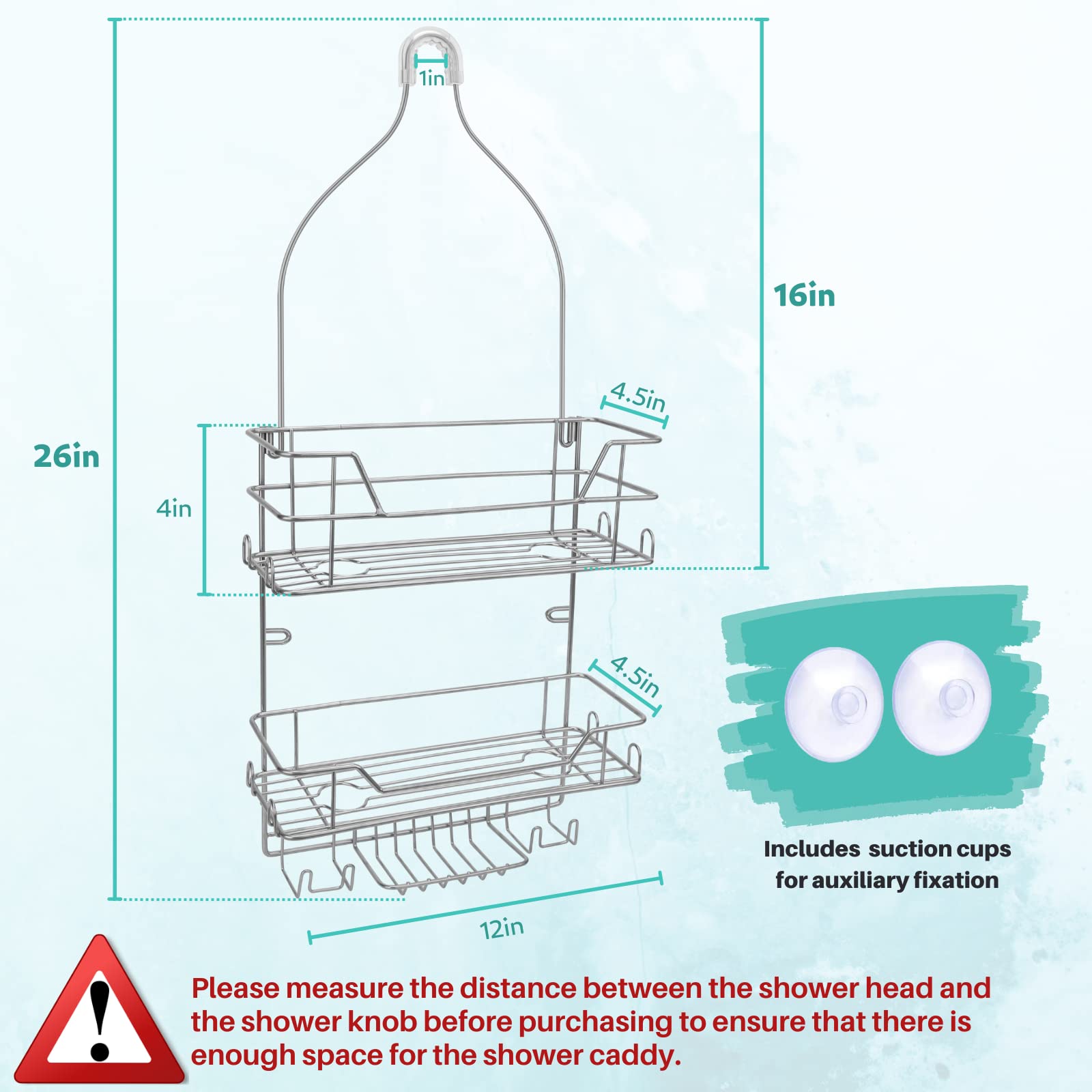 1in

16in

26in

4.5in

4in

4.5in

12in

Includes suction cups for auxiliary fixation

!

Please measure the distance between the shower head and the shower knob before purchasing to ensure that there is enough space for the shower caddy.