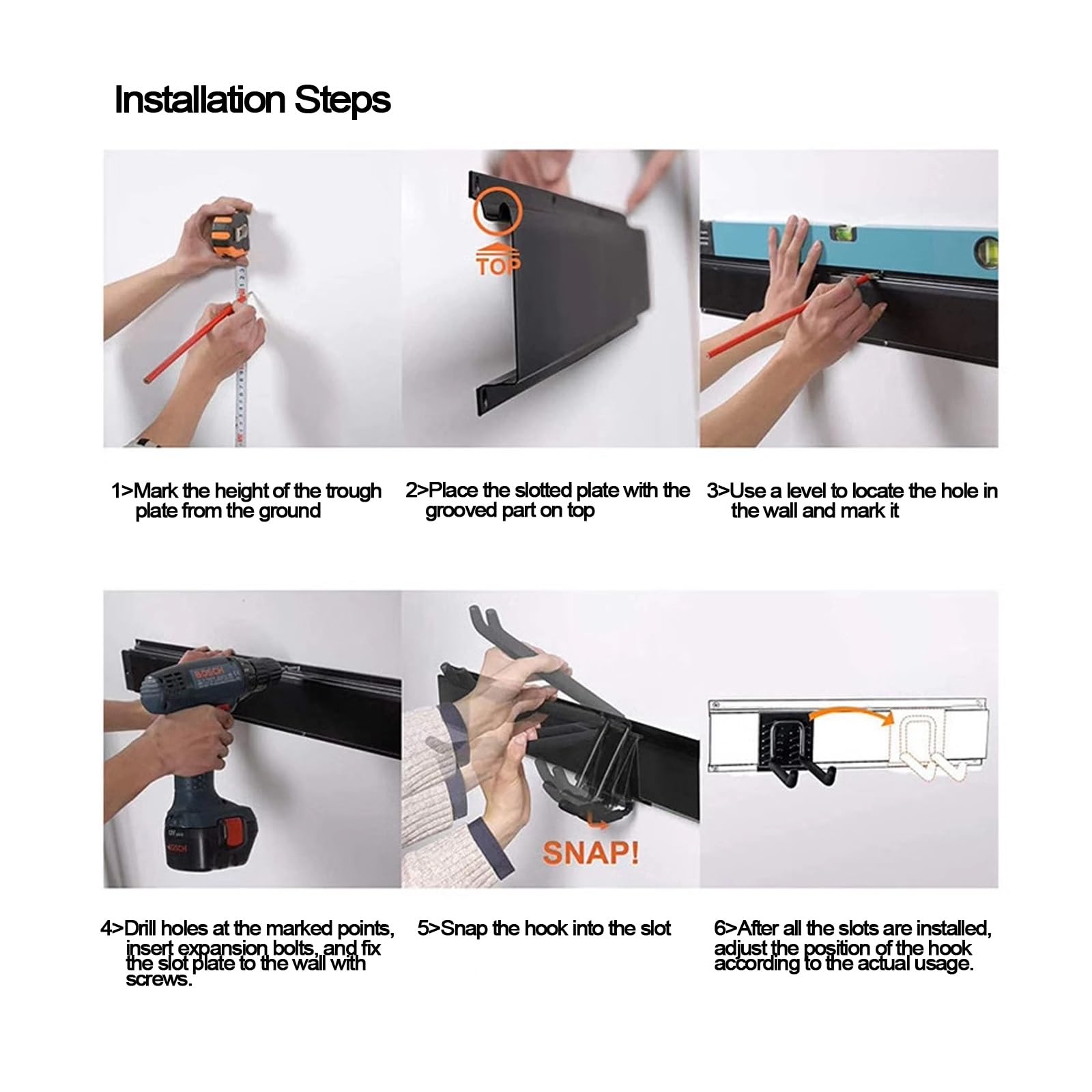 Installation Steps

TOP

1>Mark the height of the trough plate from the ground

2>Place the slotted plate with the grooved part on top

3>Use a level to locate the hole in the wall and mark it

BOSCH

SNAP!

4>Drill holes at the marked points, insert expansion bolts, and fix the slot plate to the wall with screws.

5>Snap the hook into the slot

6>After all the slots are installed, adjust the position of the hook according to the actual usage.