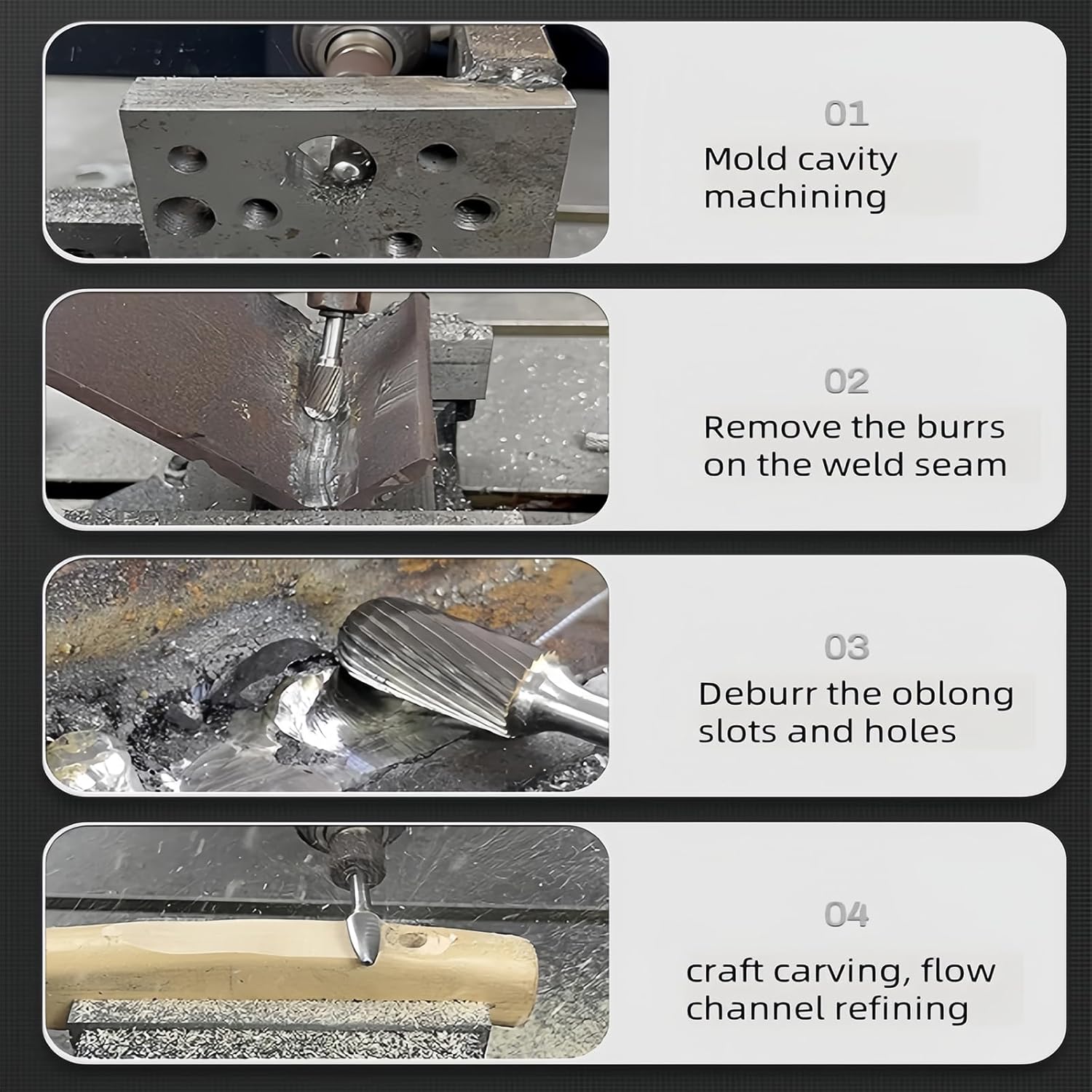 01
Mold cavity machining

02
Remove the burrs on the weld seam

03
Deburr the oblong slots and holes

04
craft carving, flow channel refining