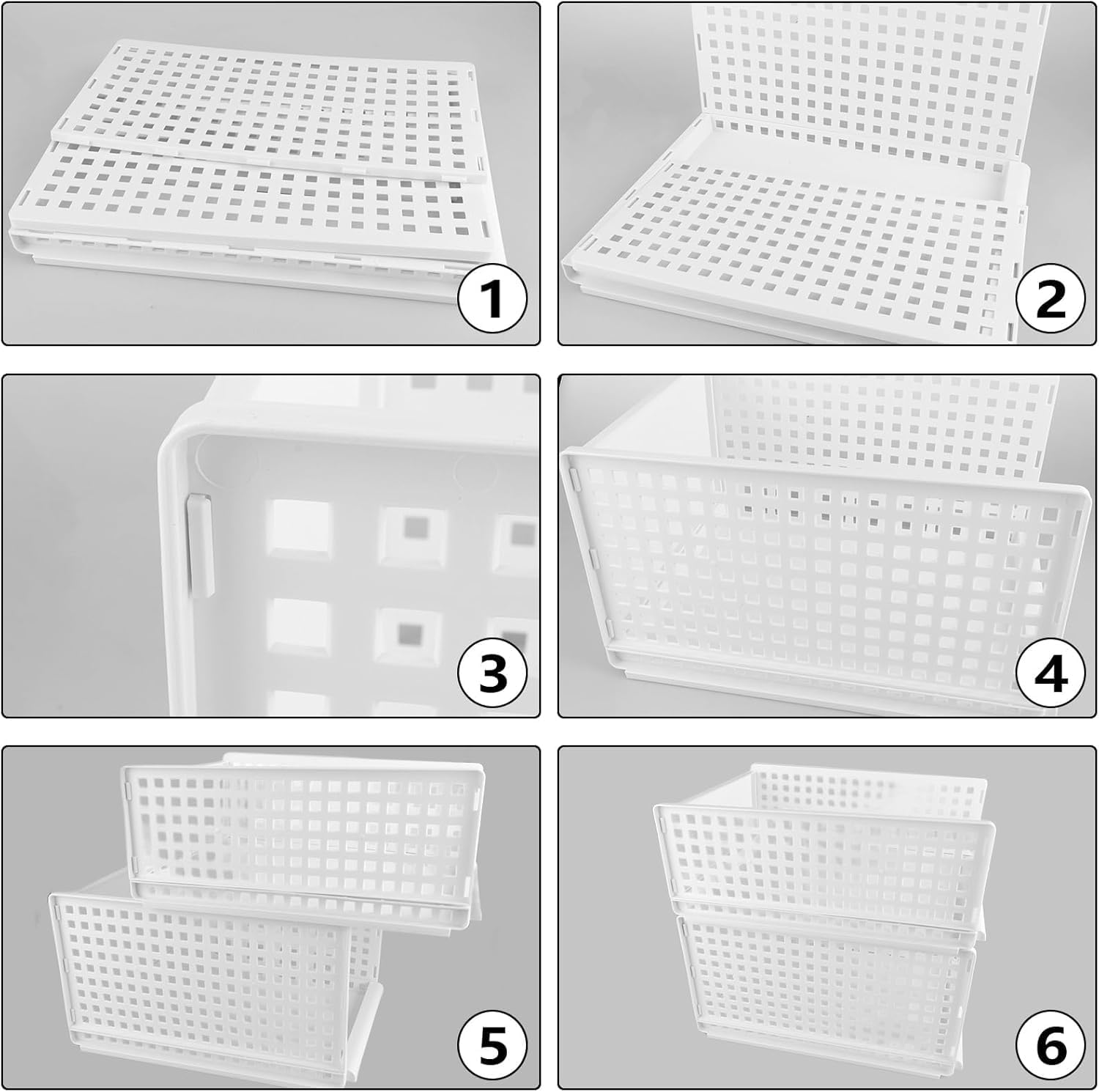 1

2

3

4

5

6