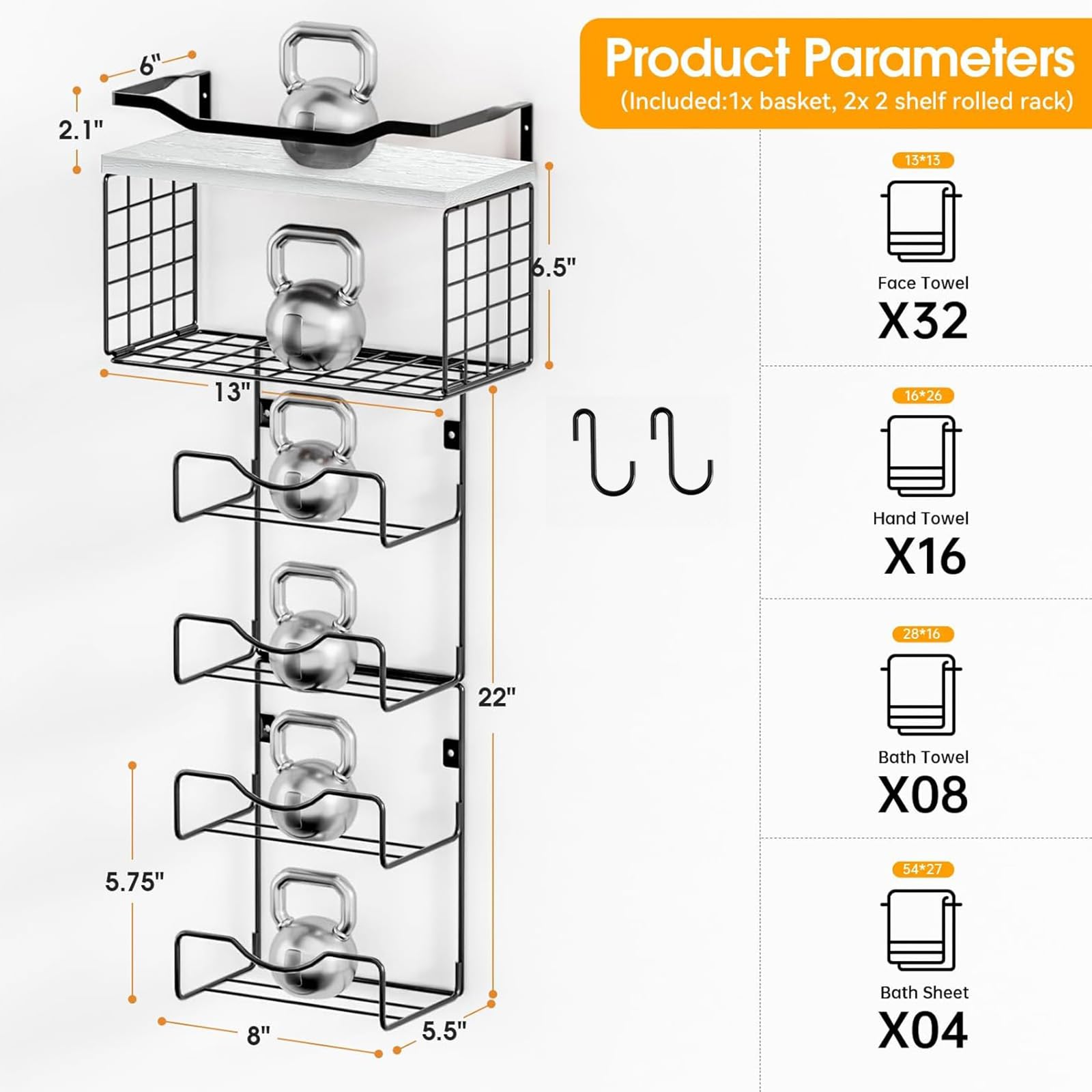 Product Parameters
(Included:1x basket, 2x 2 shelf rolled rack)

6"
2.1"
6.5"
13"
22"
5.75"
8"
5.5"

13*13
Face Towel
X32

16*26
Hand Towel
X16

28*16
Bath Towel
X08

54*27
Bath Sheet
X04